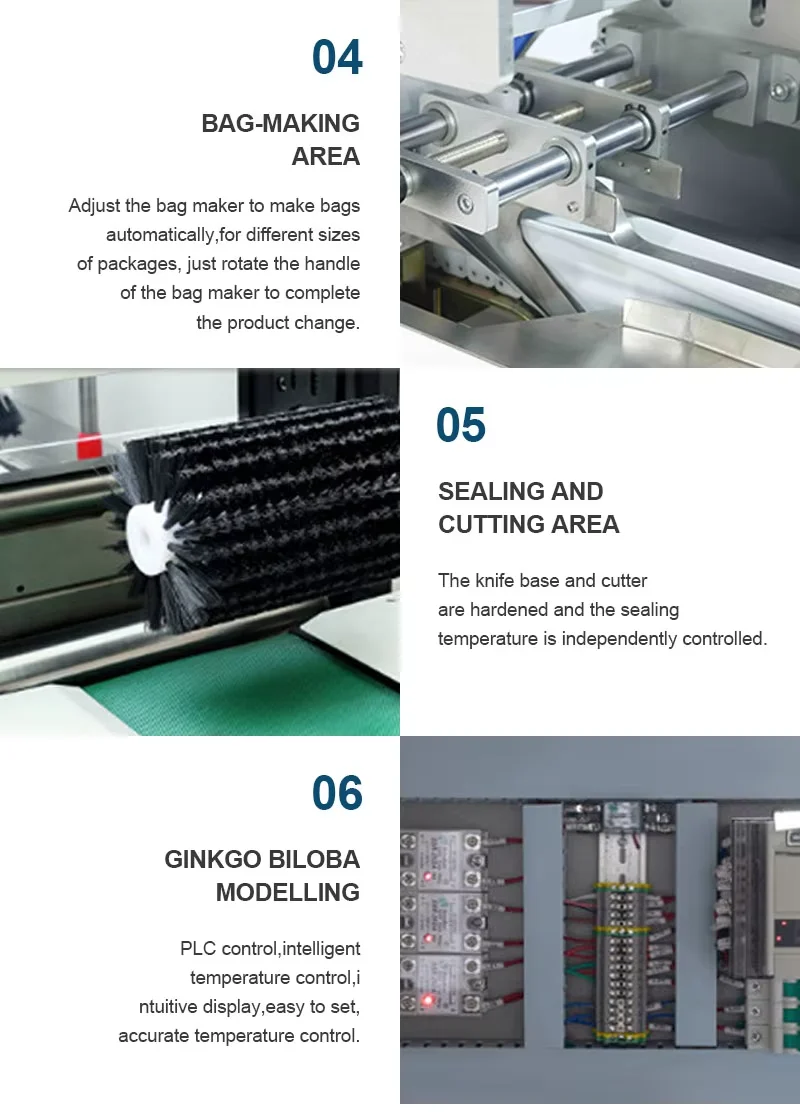 04

BAG-MAKING AREA

Adjust the bag maker to make bags automatically,for different sizes of packages, just rotate the handle of the bag maker to complete the product change.

05

SEALING AND CUTTING AREA

The knife base and cutter are hardened and the sealing temperature is independently controlled.

06

GINKGO BILOBA MODELLING

PLC control,intelligent temperature control,i ntuitive display,easy to set, accurate temperature control.