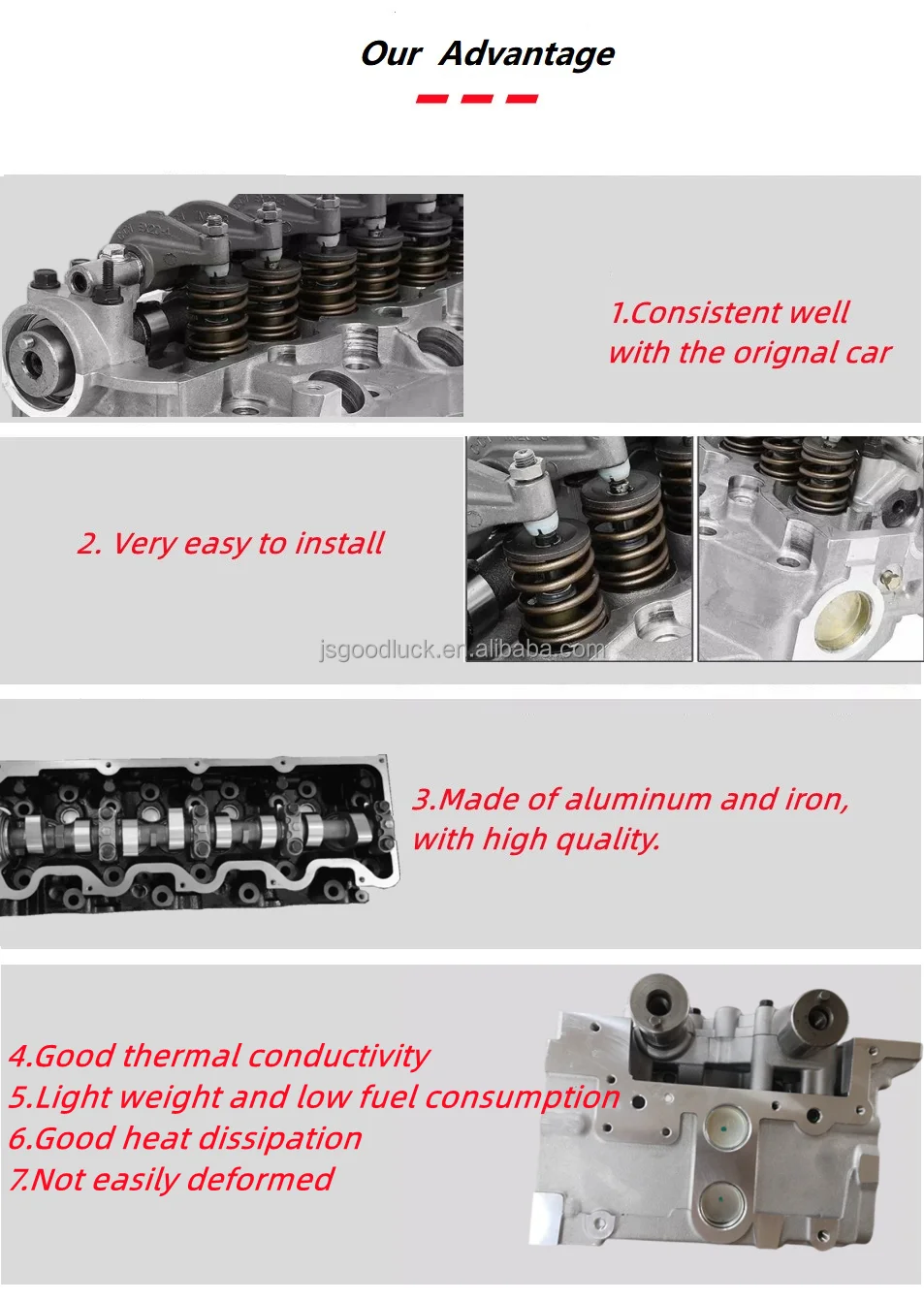 Our Advantage

1.Consistent well with the orignal car

2. Very easy to install

jsgoodluck.en.alibaba.com

3.Made of aluminum and iron, with high quality.

4.Good thermal conductivity
5.Light weight and low fuel consumption
6.Good heat dissipation
7.Not easily deformed