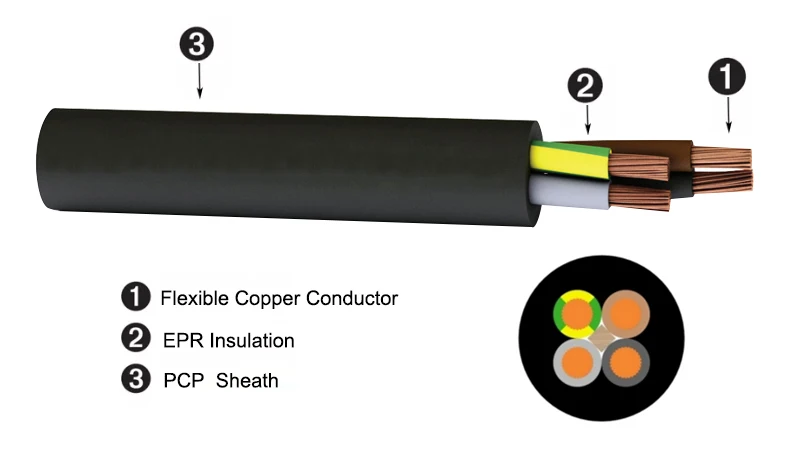 3

2

1

1 Flexible Copper Conductor

2 EPR Insulation

3 PCP Sheath