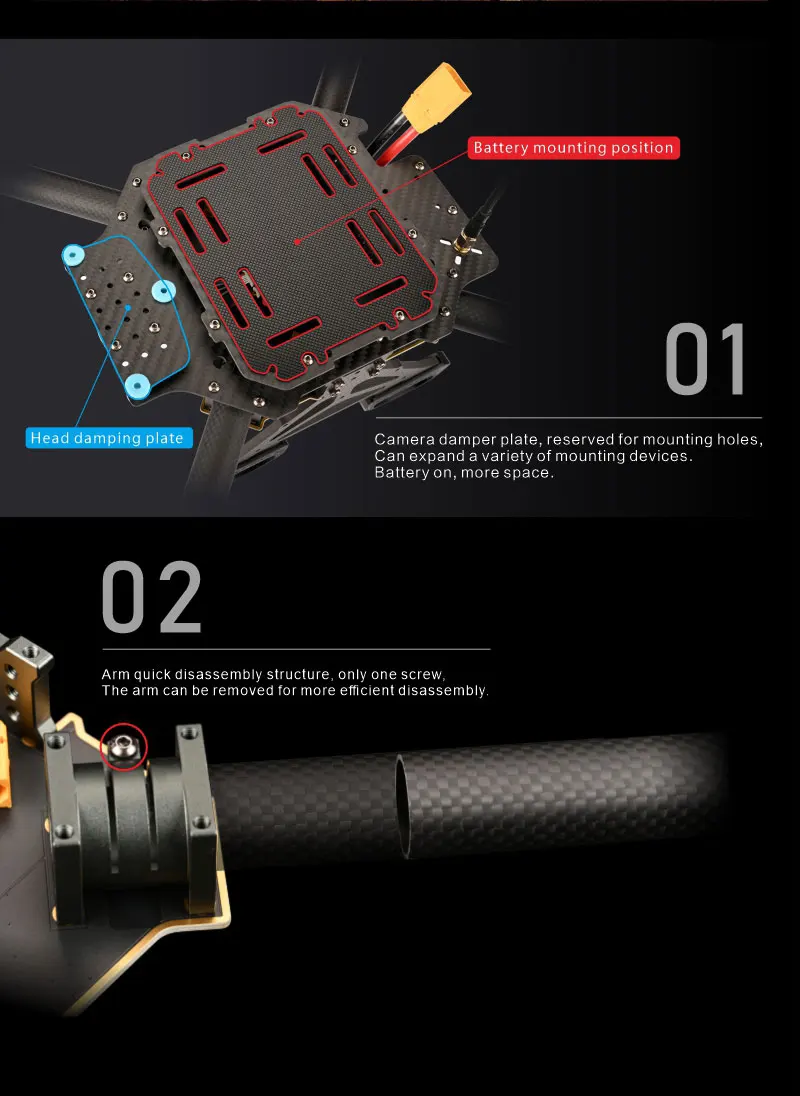 Battery mounting position

Head damping plate

01

Camera damper plate, reserved for mounting holes,
Can expand a variety of mounting devices.
Battery on, more space.

02

Arm quick disassembly structure, only one screw,
The arm can be removed for more efficient disassembly.