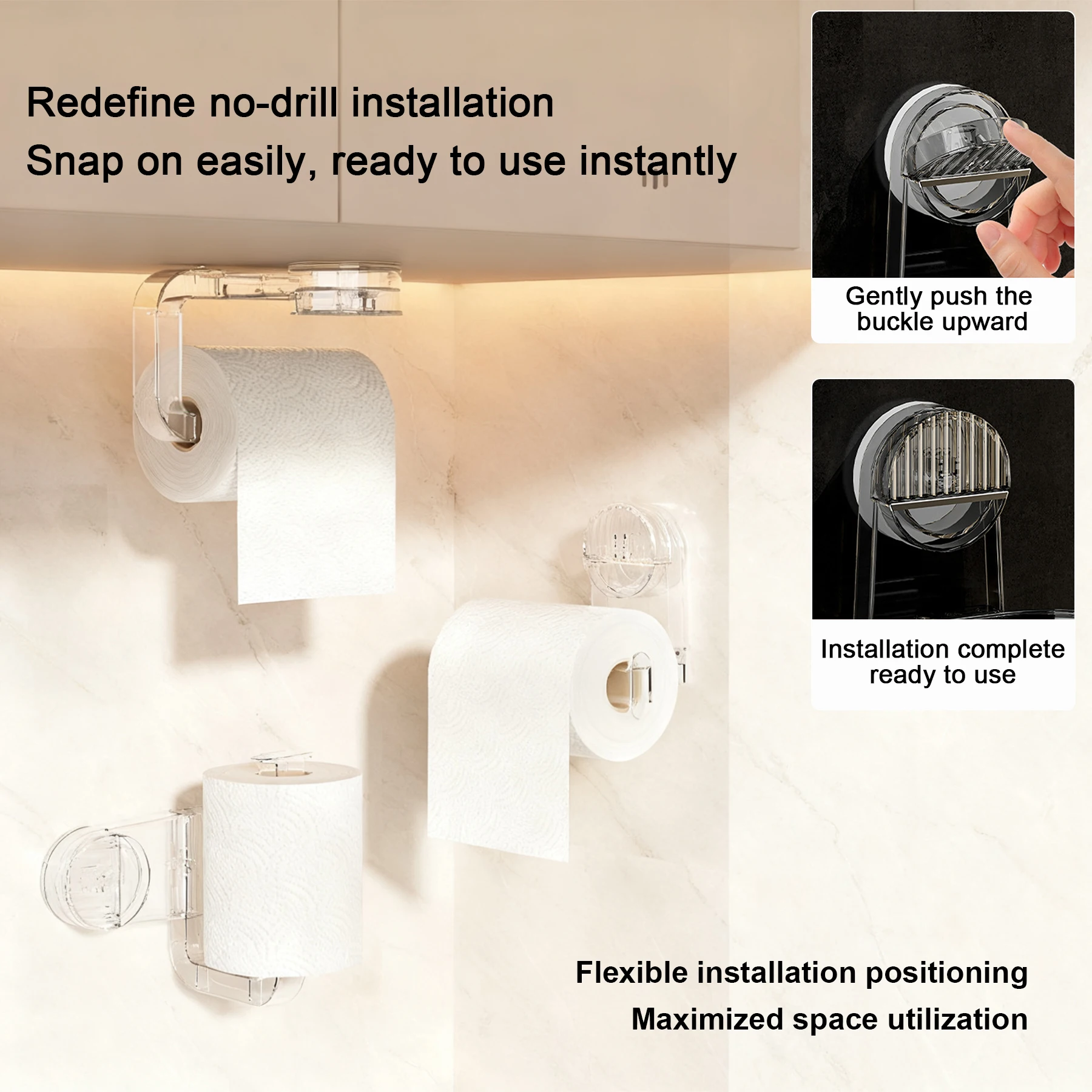 Redefine no-drill installation
Snap on easily, ready to use instantly

Gently push the buckle upward

Installation complete ready to use

Flexible installation positioning
Maximized space utilization