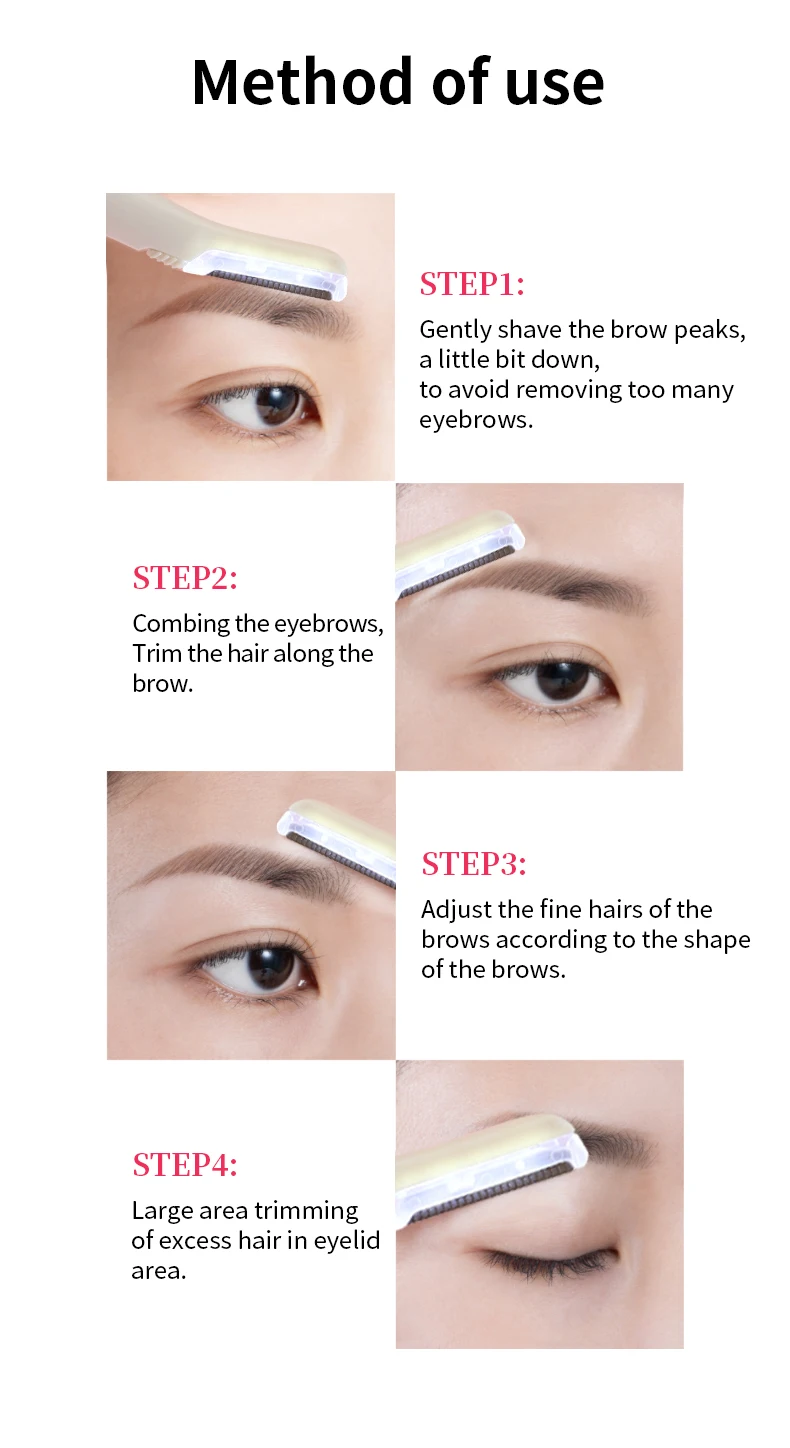 Method of use

STEP1:

Gently shave the brow peaks, a little bit down, to avoid removing too many eyebrows.

STEP2:

Combing the eyebrows, Trim the hair along the brow.

STEP3:

Adjust the fine hairs of the brows according to the shape of the brows.

STEP4:

Large area trimming of excess hair in eyelid area.