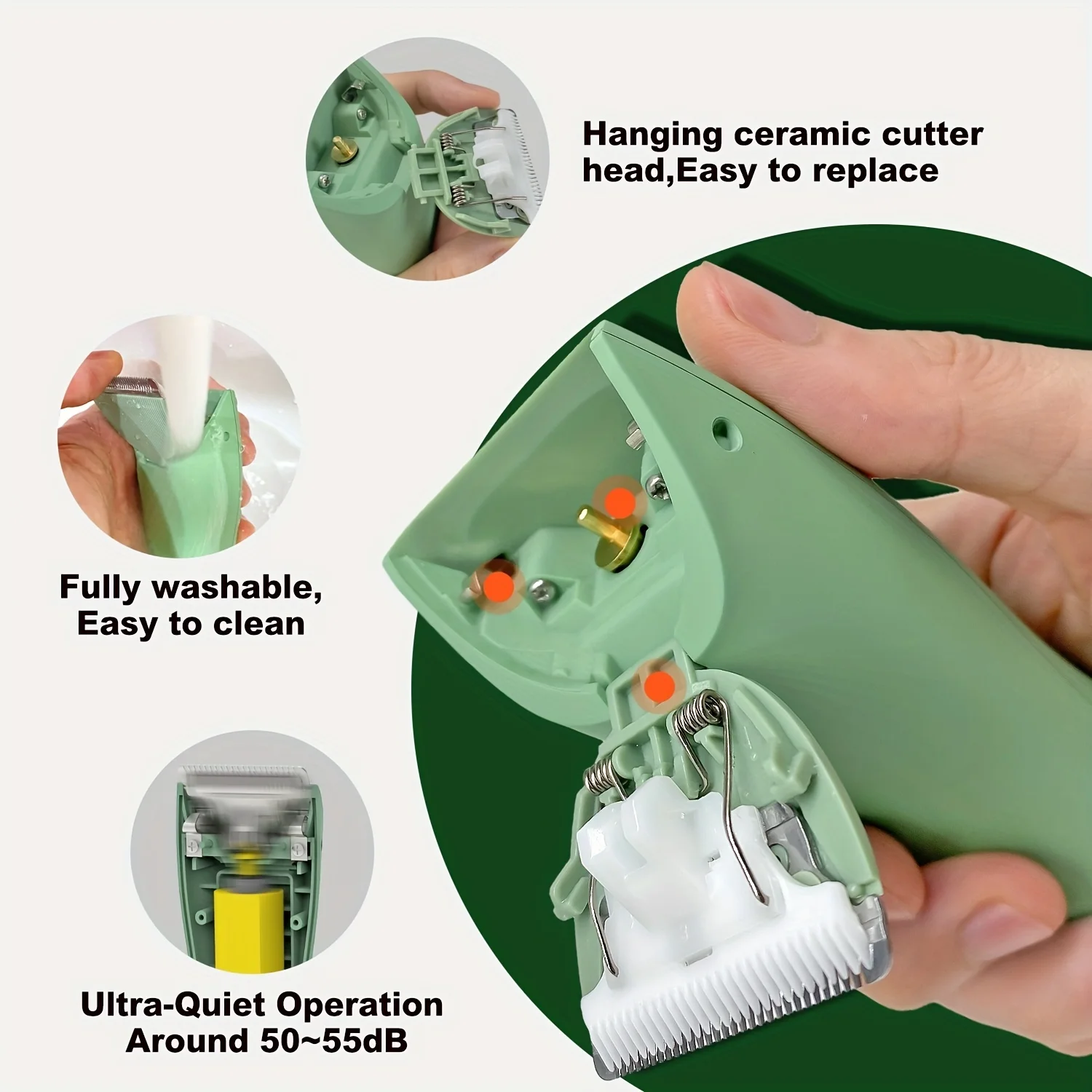 Hanging ceramic cutter head,Easy to replace

Fully washable, Easy to clean

Ultra-Quiet Operation Around 50~55dB