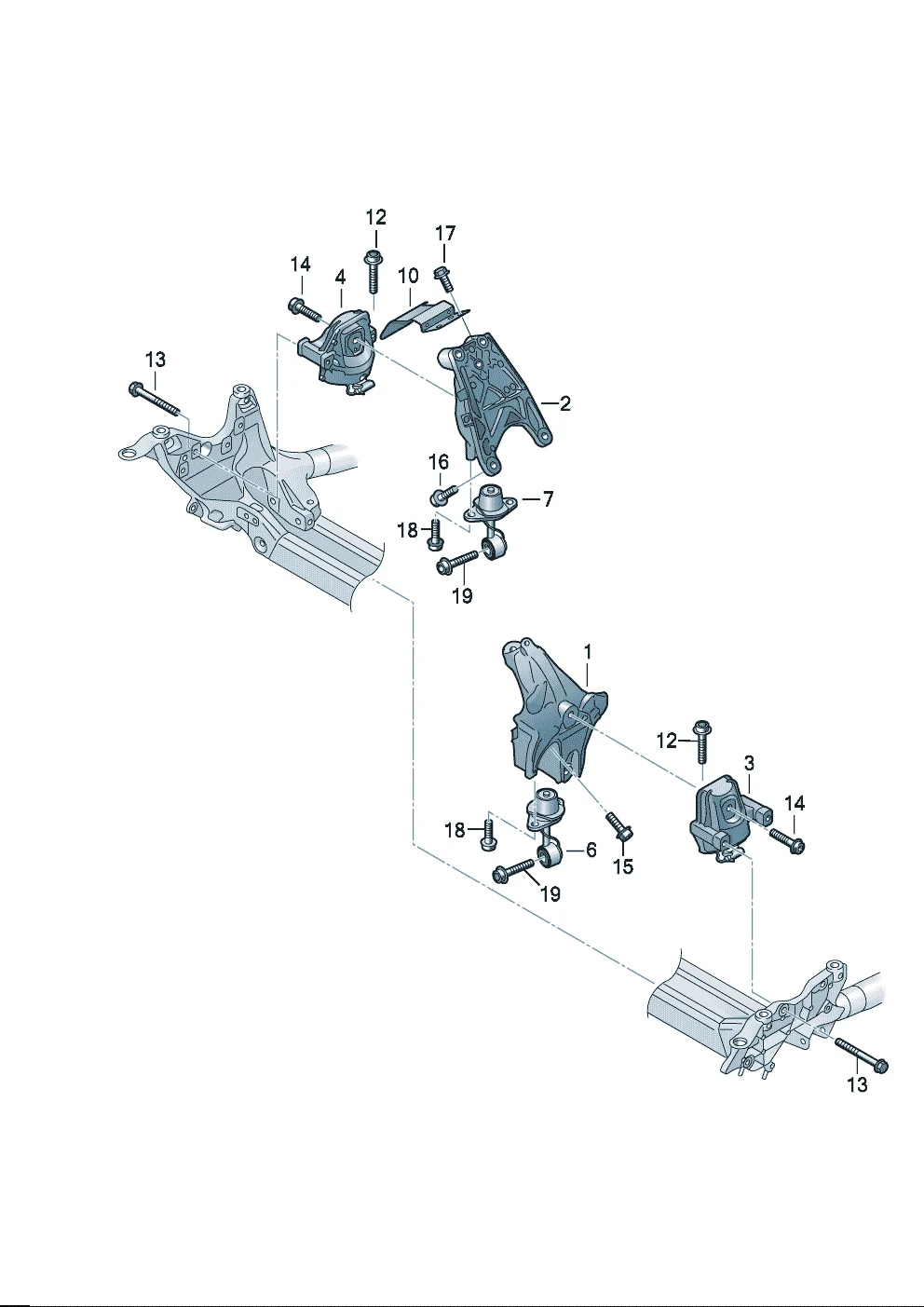 12
17
14
4
10
13
2
16
7
18
19
1
12
3
14
18
6
15
19
13