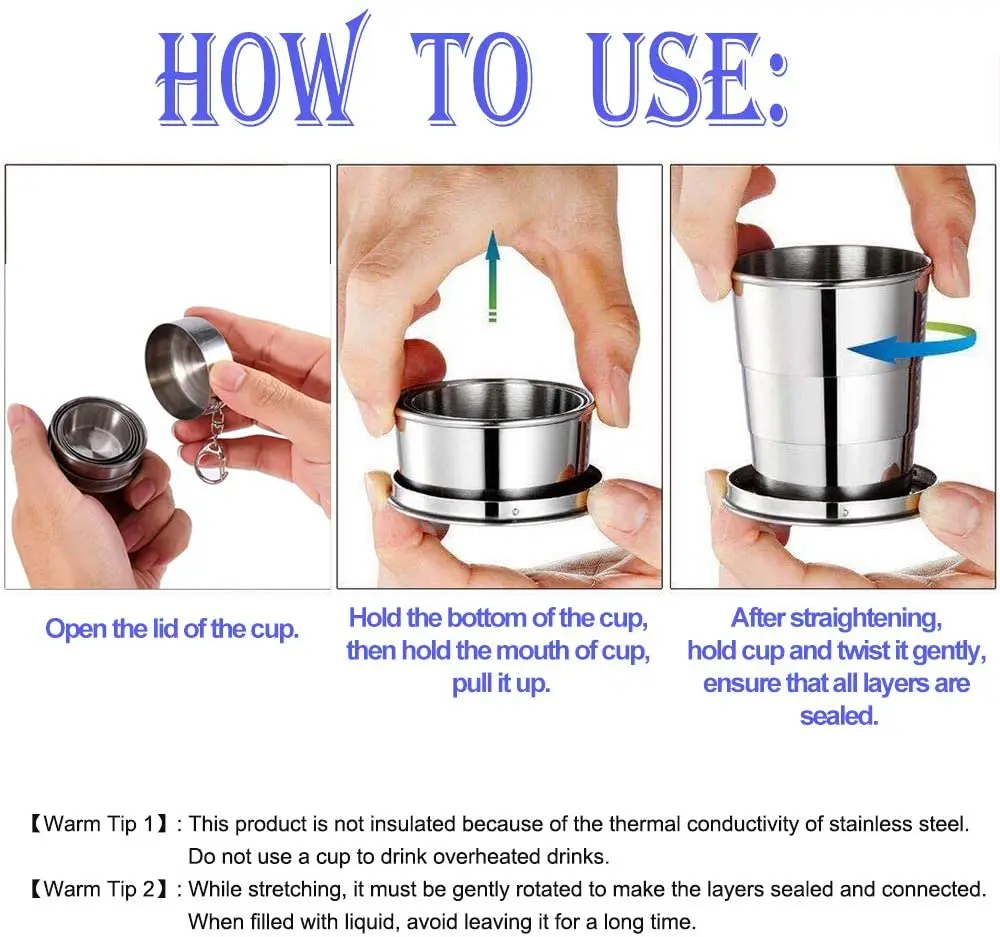 HOW TO USE:

Open the lid of the cup.

Hold the bottom of the cup, then hold the mouth of cup, pull it up.

After straightening, hold cup and twist it gently, ensure that all layers are sealed.

【Warm Tip 1】: This product is not insulated because of the thermal conductivity of stainless steel. Do not use a cup to drink overheated drinks.

【Warm Tip 2】: While stretching, it must be gently rotated to make the layers sealed and connected. When filled with liquid, avoid leaving it for a long time.