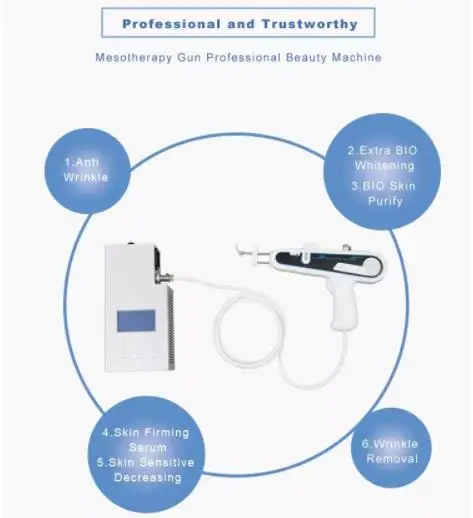 Professional and Trustworthy

Mesotherapy Gun Professional Beauty Machine

1.Anti Wrinkle

2.Extra BIO Whitening

3.BIO Skin Purify

4.Skin Firming Serum

5.Skin Sensitive Decreasing

6.Wrinkle Removal