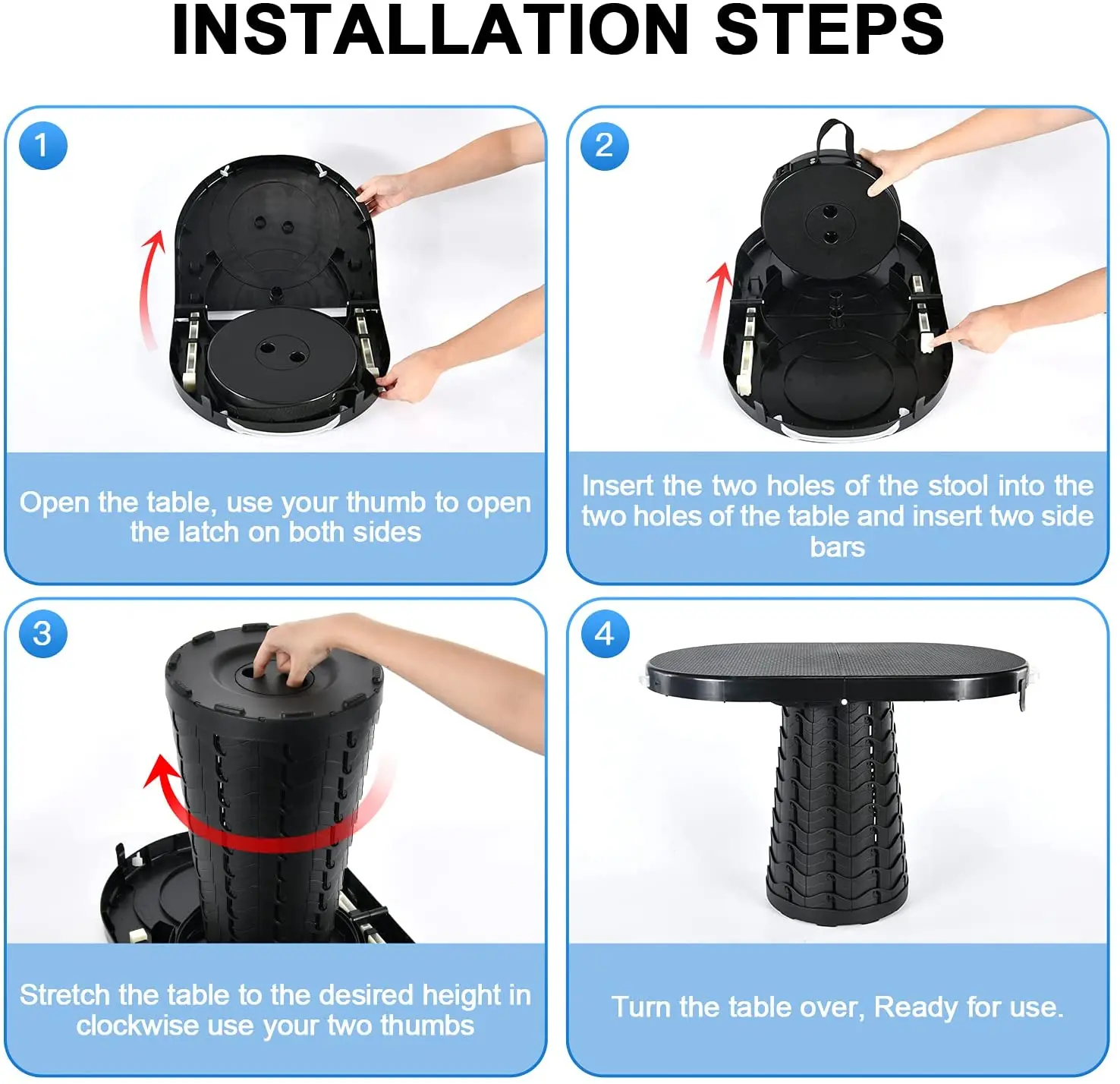 INSTALLATION STEPS

1

Open the table, use your thumb to open the latch on both sides

2

Insert the two holes of the stool into the two holes of the table and insert two side bars

3

Stretch the table to the desired height in clockwise use your two thumbs

4

Turn the table over, Ready for use.