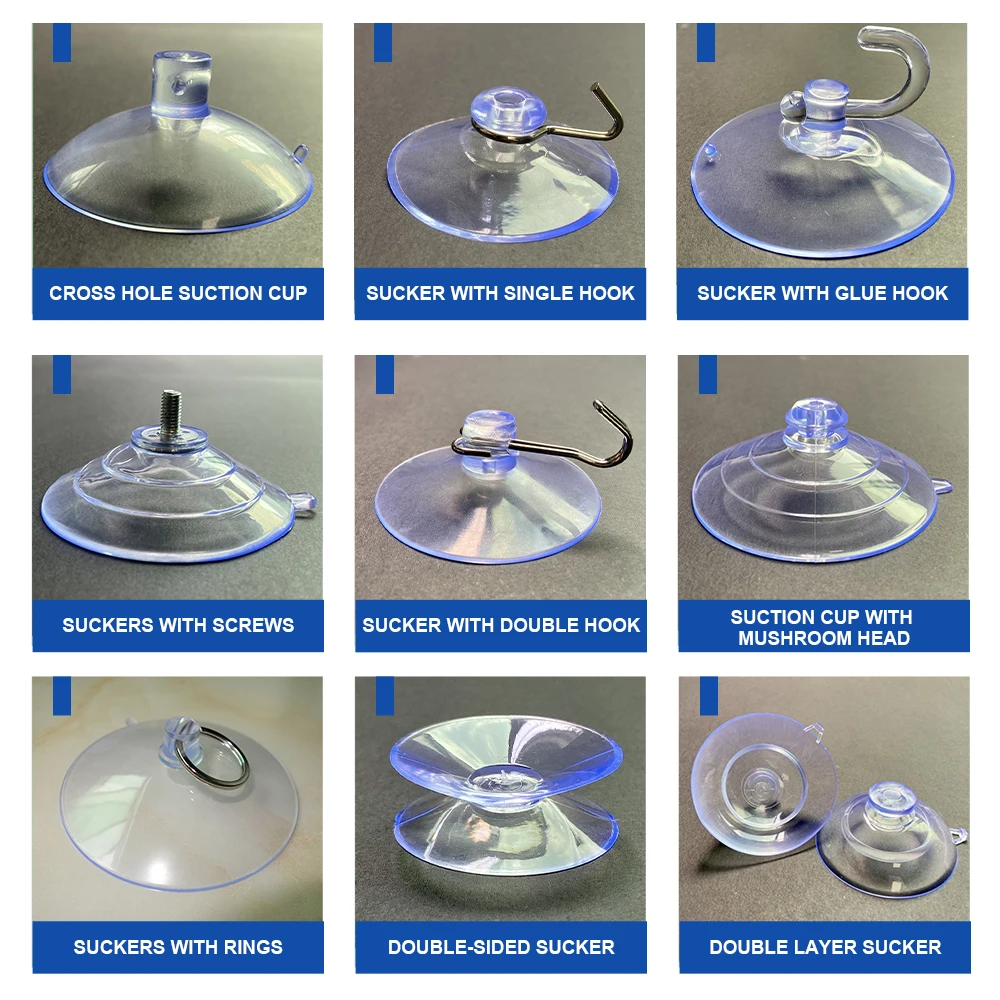 CROSS HOLE SUCTION CUP

SUCKER WITH SINGLE HOOK

SUCKER WITH GLUE HOOK

SUCKERS WITH SCREWS

SUCKER WITH DOUBLE HOOK

SUCTION CUP WITH MUSHROOM HEAD

SUCKERS WITH RINGS

DOUBLE-SIDED SUCKER

DOUBLE LAYER SUCKER