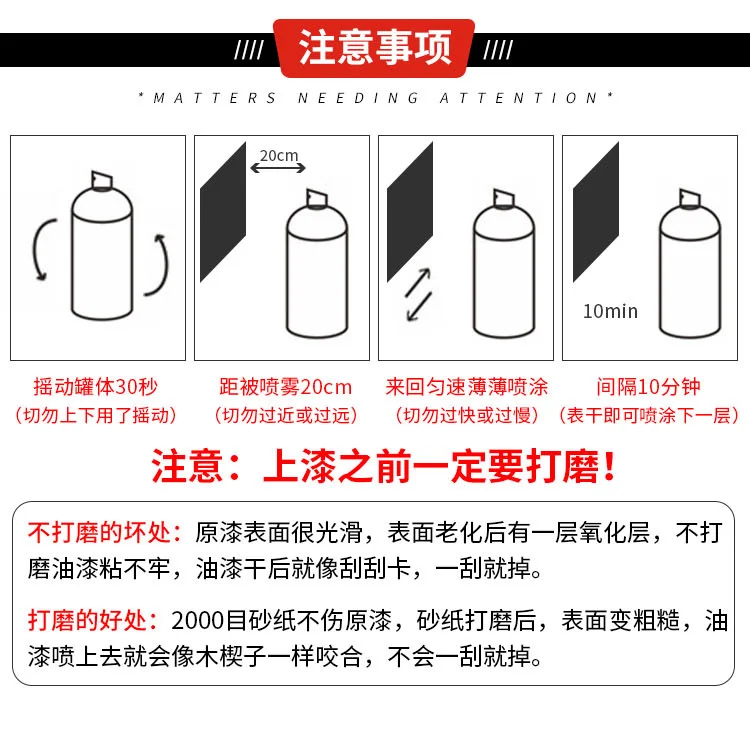 //// 注意事项 ////

*MATTERS NEEDING ATTENTION*

20cm

10min

摇动罐体30秒
（切勿上下用了摇动）

距被喷雾20cm
（切勿过近或过远）

来回匀速薄薄喷涂
（切勿过快或过慢）

间隔10分钟
（表干即可喷涂下一层）

注意：上漆之前一定要打磨！

不打磨的坏处：原漆表面很光滑，表面老化后有一层氧化层，不打磨油漆粘不牢，油漆干后就像刮刮卡，一刮就掉。

打磨的好处：2000目砂纸不伤原漆，砂纸打磨后，表面变粗糙，油漆喷上去就会像木楔子一样咬合，不会一刮就掉。