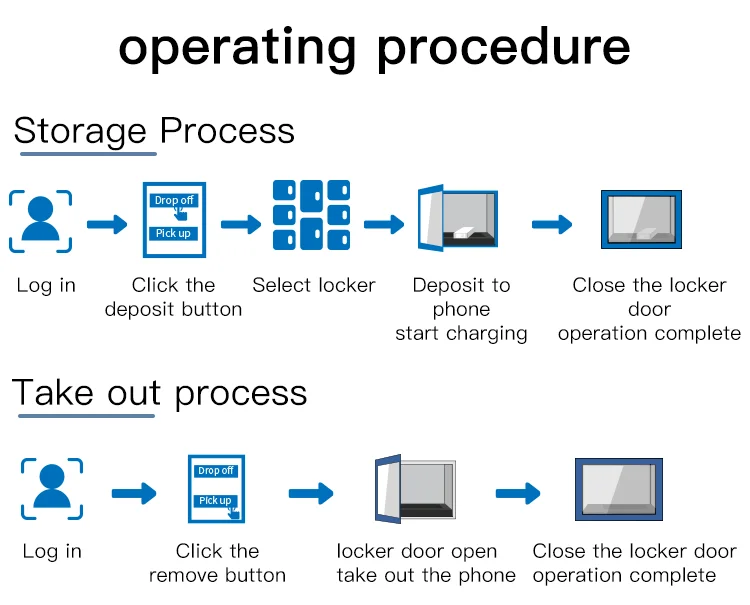 operating procedure

Storage Process

Drop off
Pick up

Log in

Click the deposit button

Select locker

Deposit to phone start charging

Close the locker door operation complete

Take out process

Drop off
Pick up

Log in

Click the remove button

locker door open take out the phone

Close the locker door operation complete