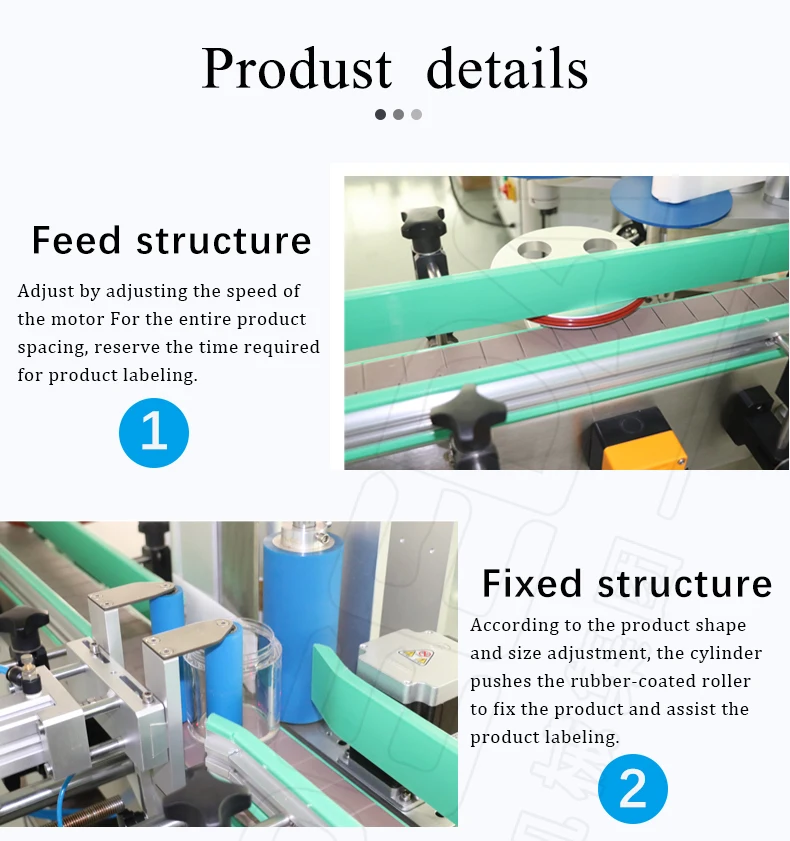 Produst details

Feed structure

Adjust by adjusting the speed of the motor For the entire product spacing, reserve the time required for product labeling.

1

Fixed structure

According to the product shape and size adjustment, the cylinder pushes the rubber-coated roller to fix the product and assist the product labeling.

2