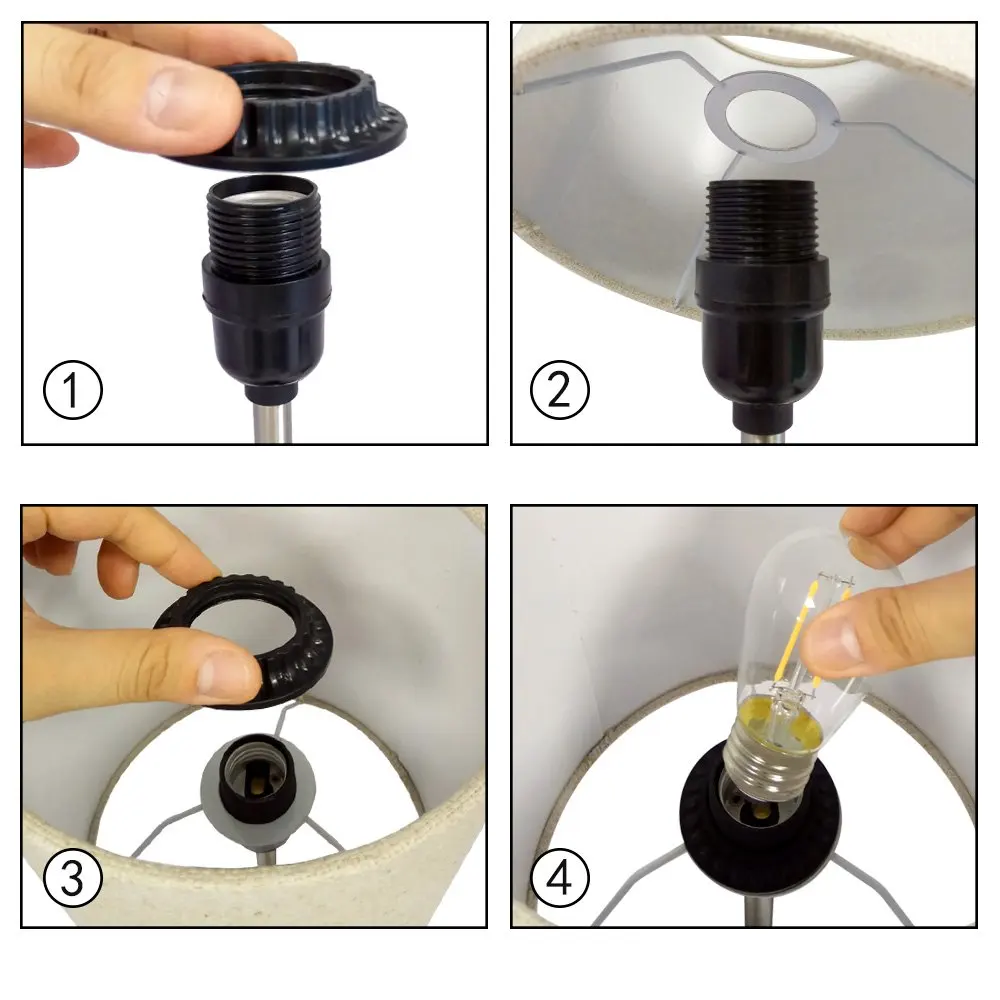 1

2

3

4