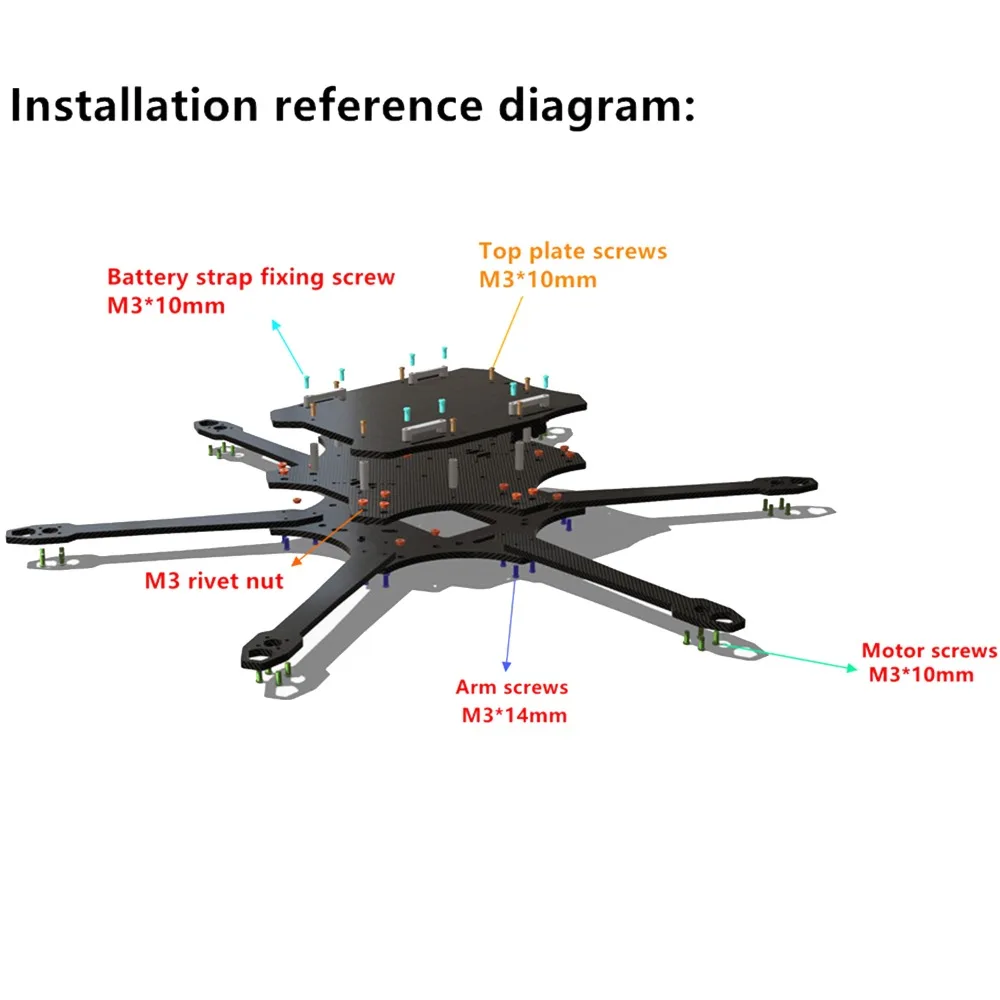 Installation reference diagram:

Battery strap fixing screw
M3*10mm

Top plate screws
M3*10mm

M3 rivet nut

Arm screws
M3*14mm

Motor screws
M3*10mm