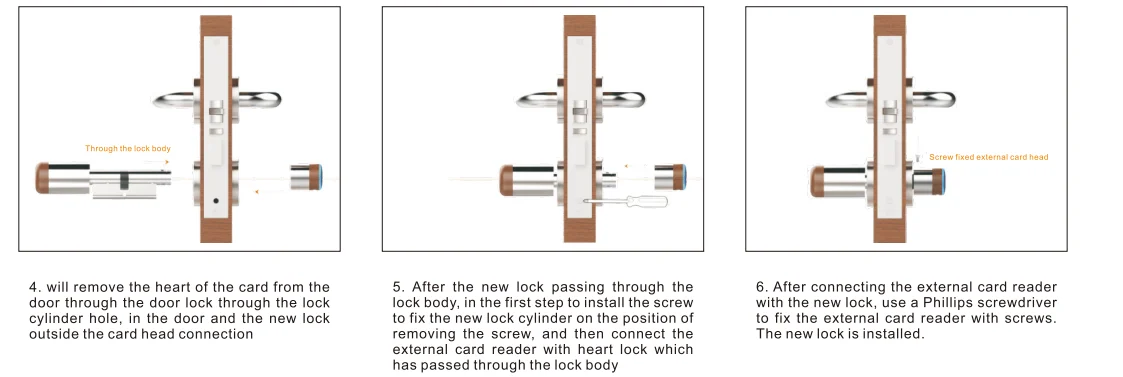 Through the lock body

4. will remove the heart of the card from the door through the door lock through the lock cylinder hole, in the door and the new lock outside the card head connection

5. After the new lock passing through the lock body, in the first step to install the screw to fix the new lock cylinder on the position of removing the screw, and then connect the external card reader with heart lock which has passed through the lock body

Screw fixed external card head

6. After connecting the external card reader with the new lock, use a Phillips screwdriver to fix the external card reader with screws. The new lock is installed.