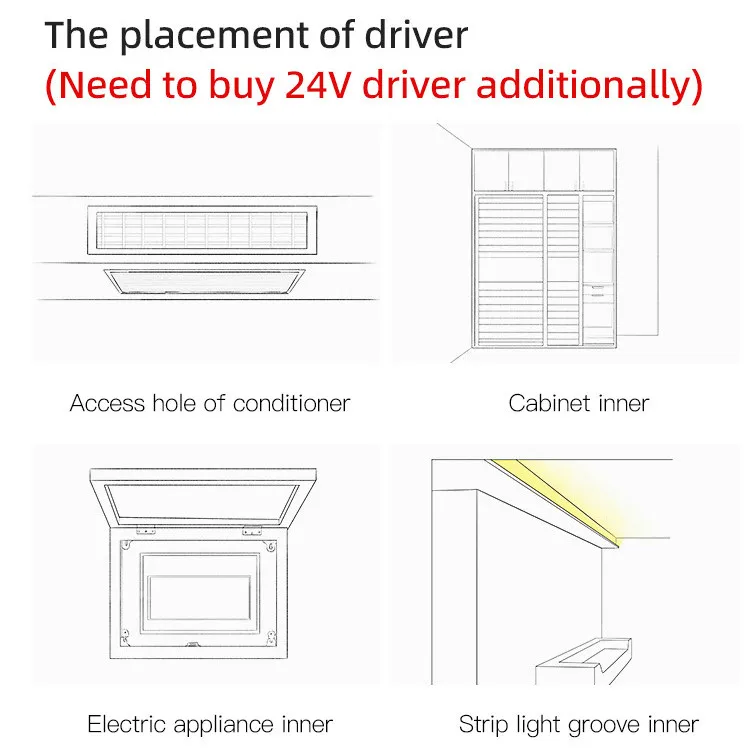 The placement of driver
(Need to buy 24V driver additionally)

Access hole of conditioner

Cabinet inner

Electric appliance inner

Strip light groove inner