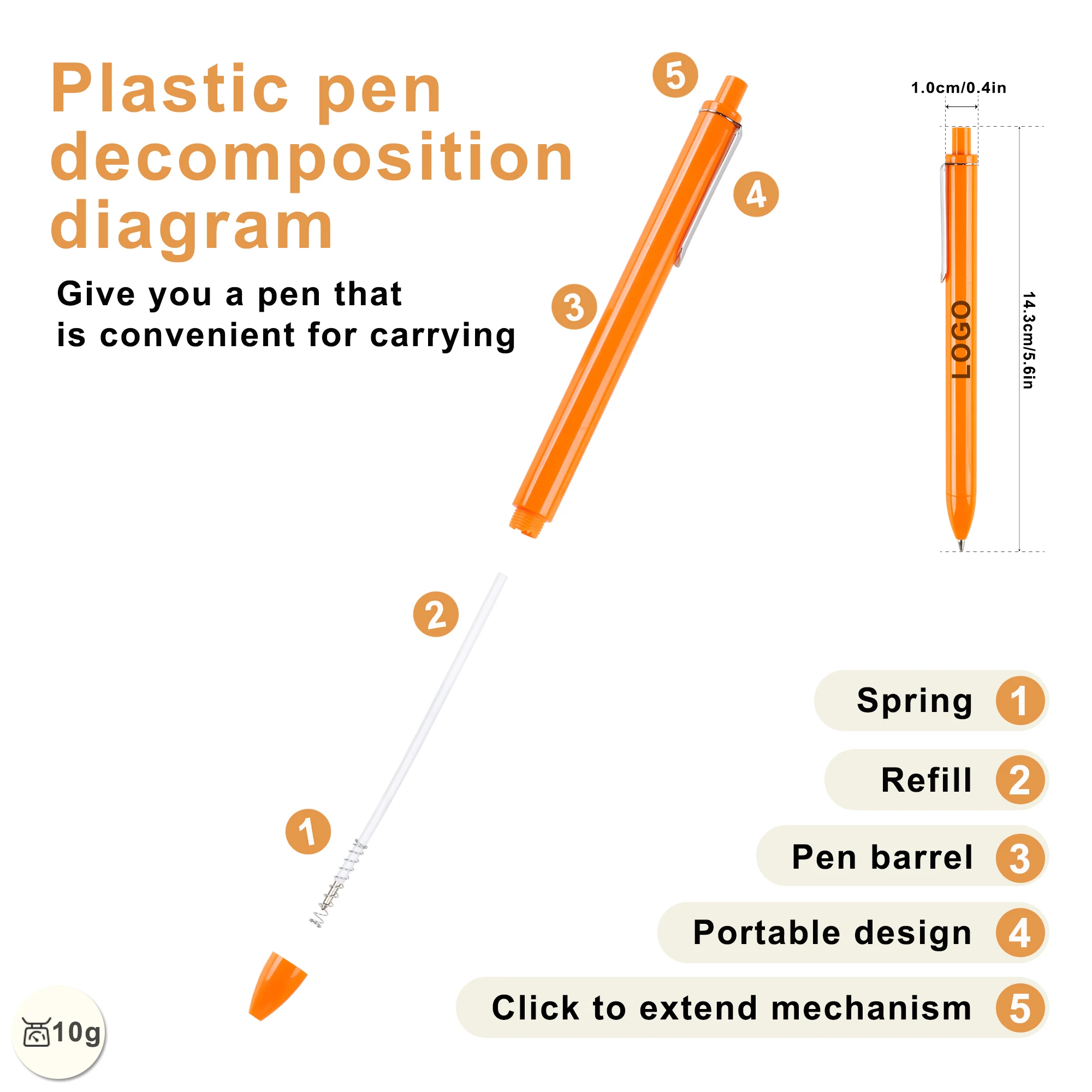 Plastic pen decomposition diagram

Give you a pen that is convenient for carrying

5

4

3

2

1

1.0cm/0.4in

LOGO

14.3cm/5.6in

Spring 1

Refill 2

Pen barrel 3

Portable design 4

Click to extend mechanism 5

10g