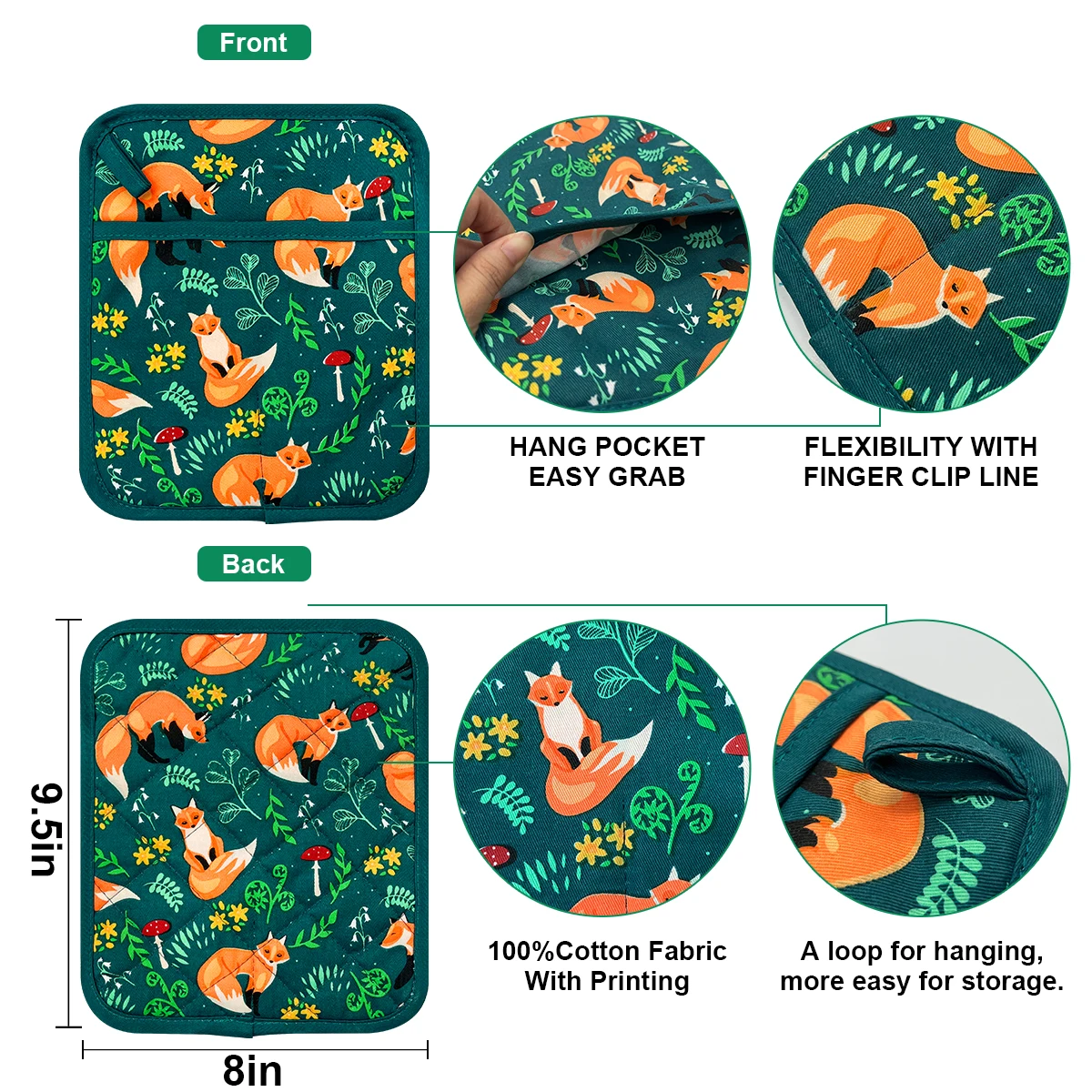 Front

HANG POCKET EASY GRAB

FLEXIBILITY WITH FINGER CLIP LINE

Back

9.5in

8in

100%Cotton Fabric With Printing

A loop for hanging, more easy for storage.