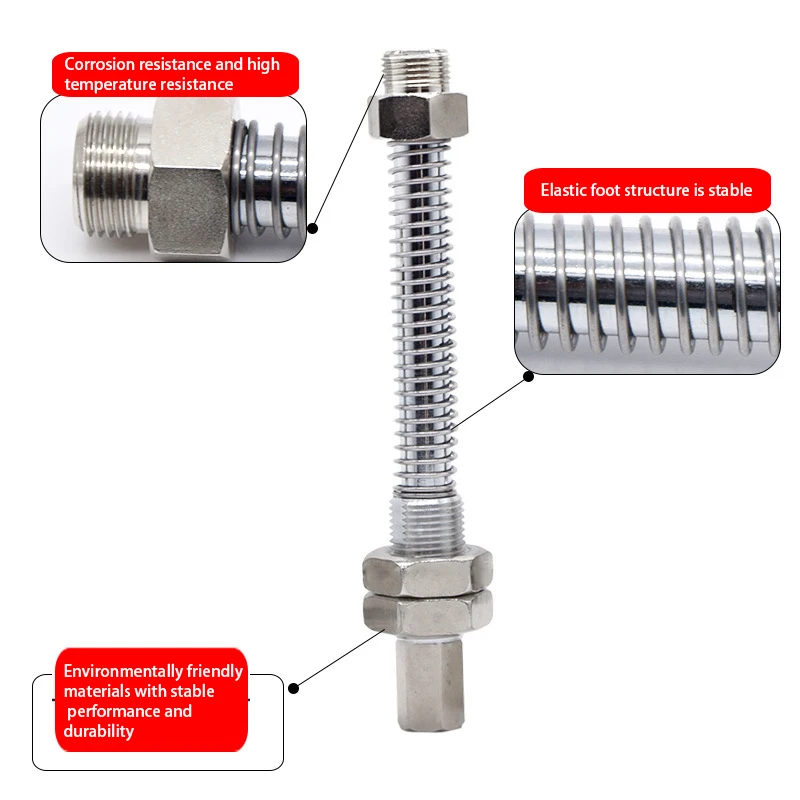 Corrosion resistance and high temperature resistance

Elastic foot structure is stable

Environmentally friendly materials with stable performance and durability