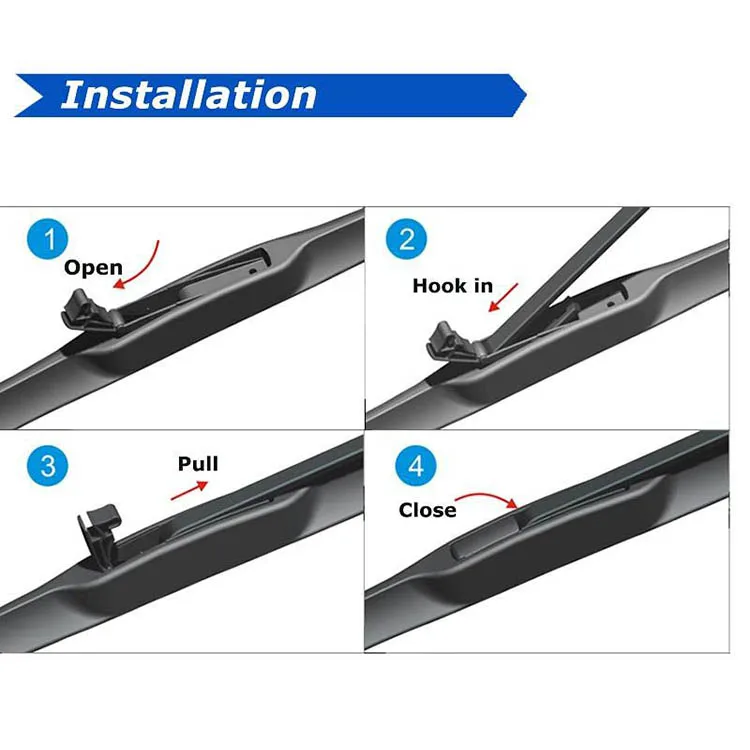 Installation

1
Open

2
Hook in

3
Pull

4
Close