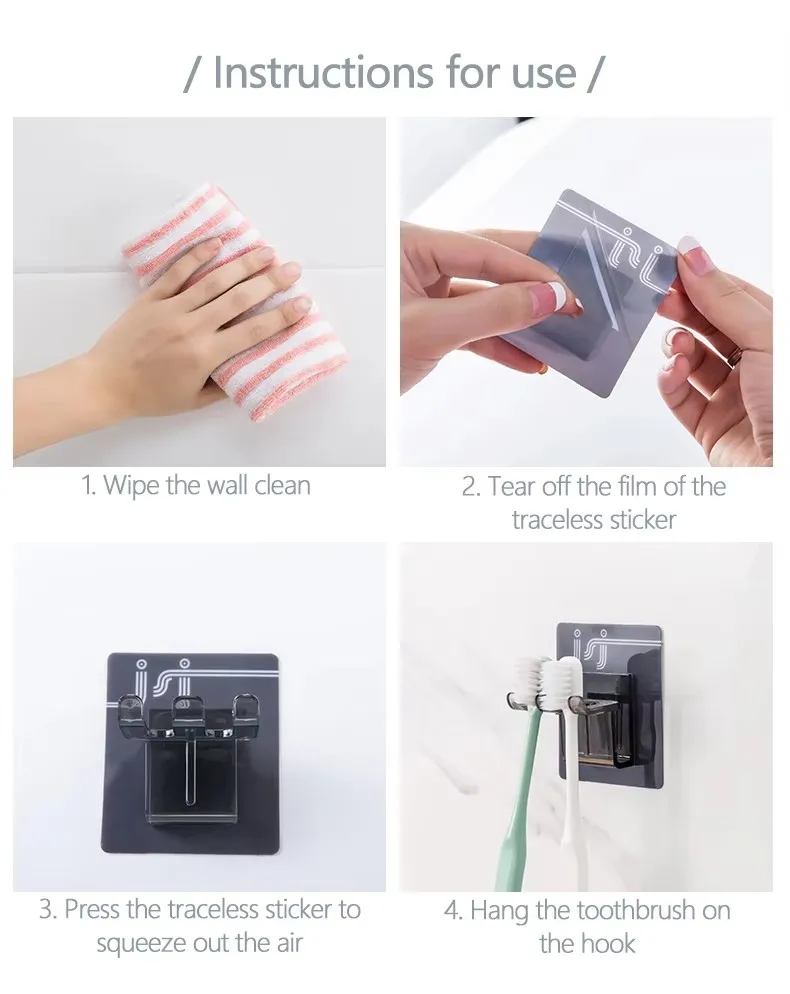 / Instructions for use /

1. Wipe the wall clean

2. Tear off the film of the traceless sticker

3. Press the traceless sticker to squeeze out the air

4. Hang the toothbrush on the hook