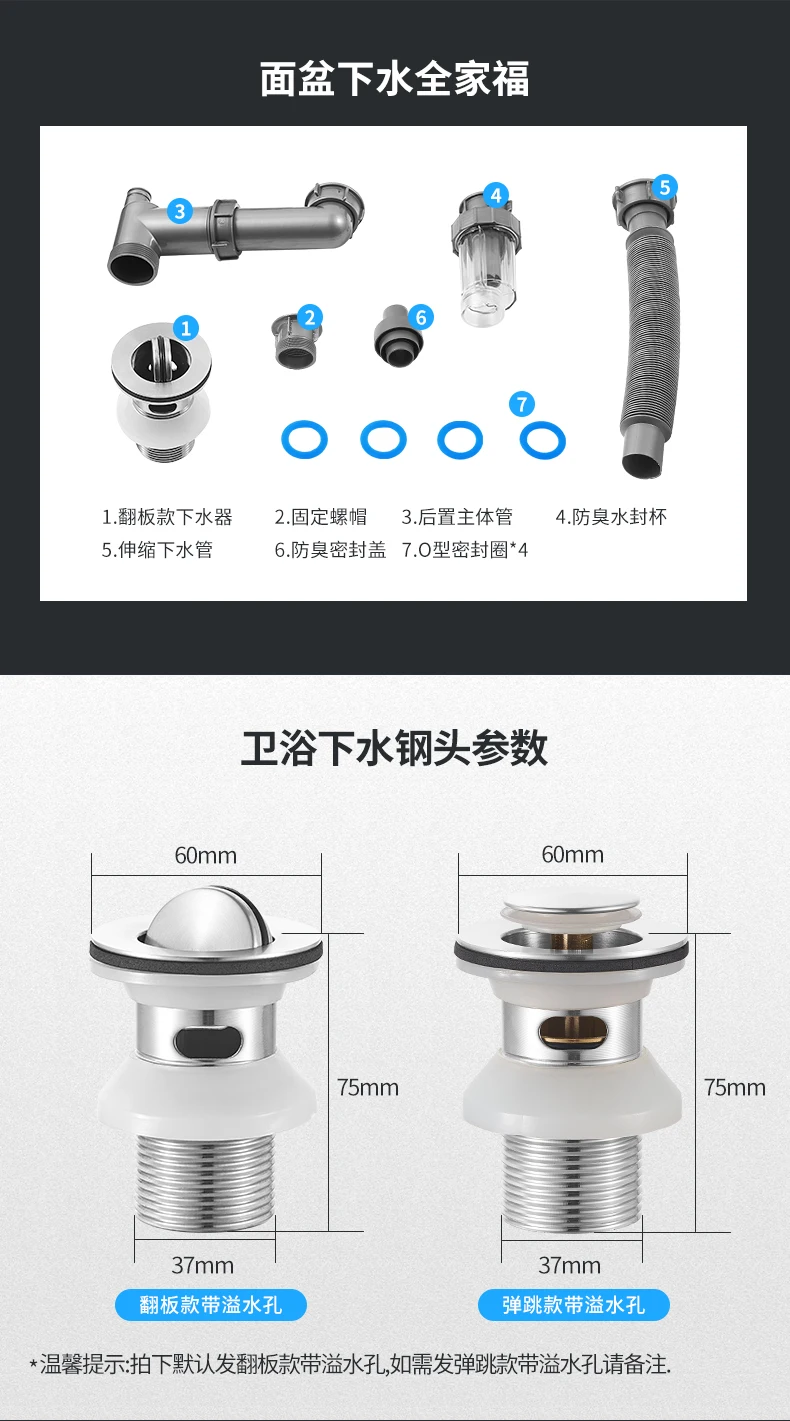 面盆下水全家福

3

4

5

1

2

6

7

1.翻板款下水器　2.固定螺帽　3.后置主体管　4.防臭水封杯
5.伸缩下水管　6.防臭密封盖　7.O型密封圈*4

卫浴下水钢头参数

60mm

75mm

37mm

翻板款带溢水孔

60mm

75mm

37mm

弹跳款带溢水孔

*温馨提示:拍下默认发翻板款带溢水孔,如需发弹跳款带溢水孔请备注.