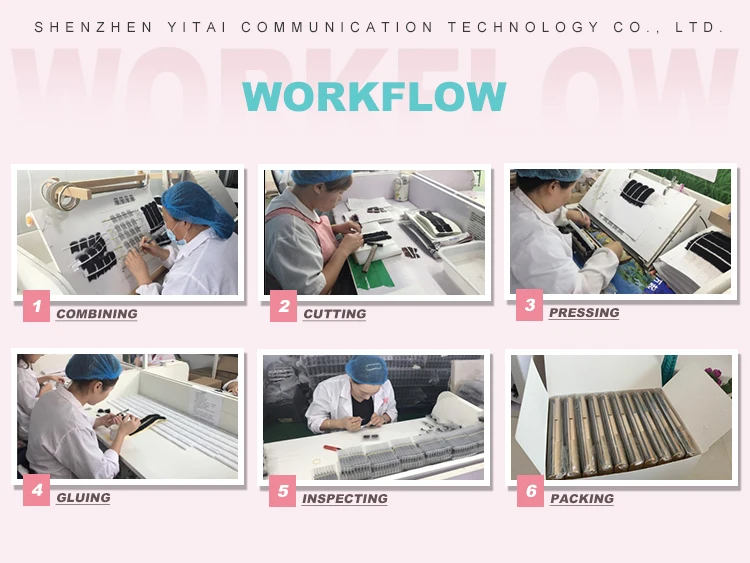 SHENZHEN YITAI COMMUNICATION TECHNOLOGY CO., LTD.

WORKFLOW

WORKFLOW

1 COMBINING

2 CUTTING

3 PRESSING

4 GLUING

5 INSPECTING

6 PACKING