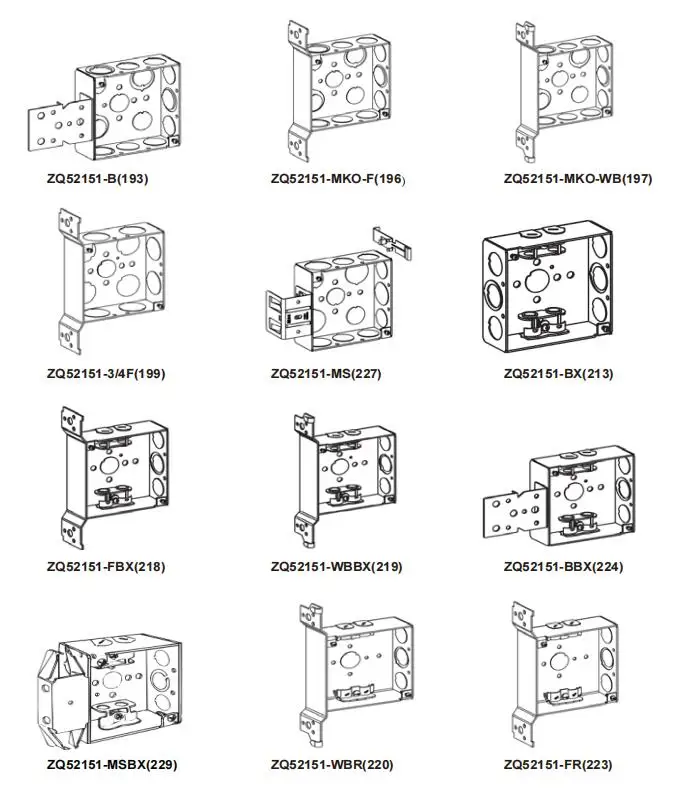 ZQ52151-B(193)

ZQ52151-MKO-F(196)

ZQ52151-MKO-WB(197)

ZQ52151-3/4F(199)

ZQ52151-MS(227)

ZQ52151-BX(213)

ZQ52151-FBX(218)

ZQ52151-WBBX(219)

ZQ52151-BBX(224)

ZQ52151-MSBX(229)

ZQ52151-WBR(220)

ZQ52151-FR(223)