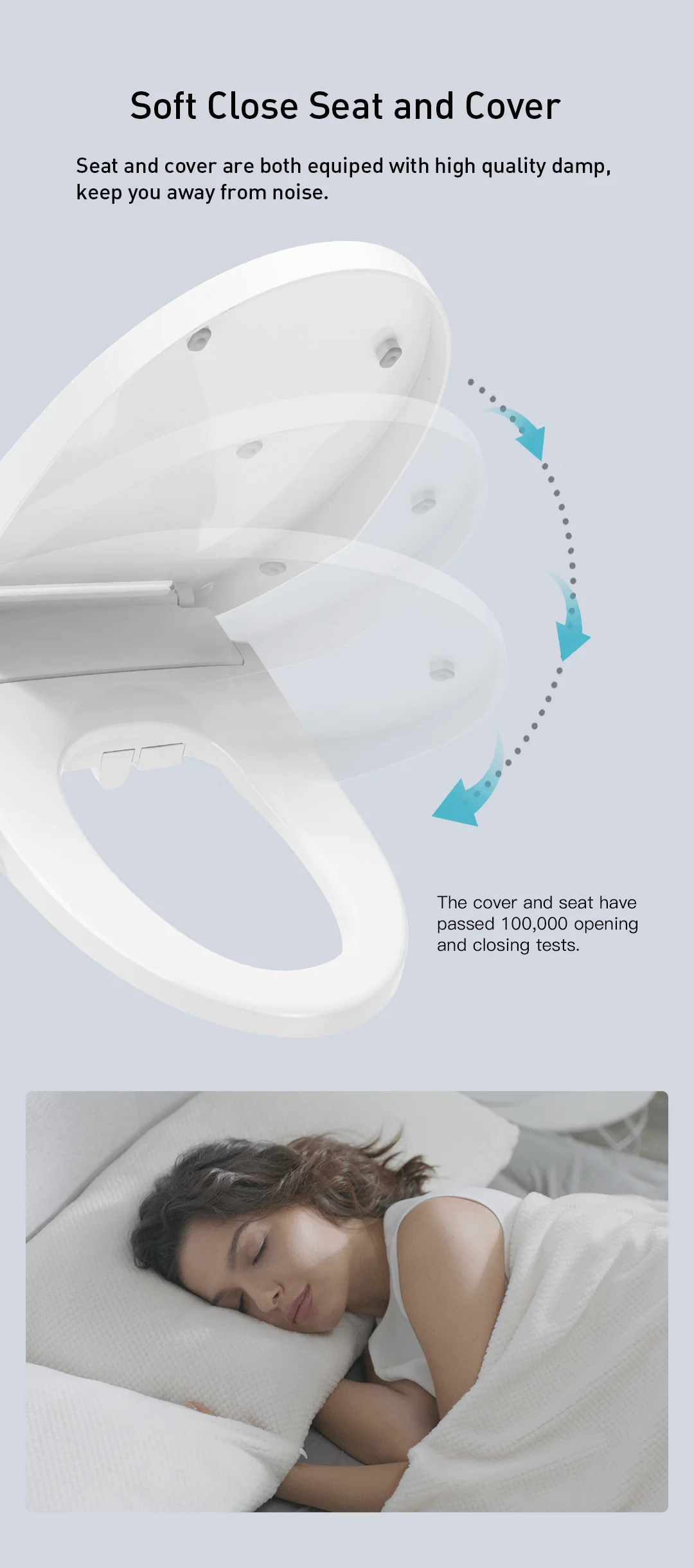 Soft Close Seat and Cover

Seat and cover are both equiped with high quality damp, keep you away from noise.

The cover and seat have passed 100,000 opening and closing tests.