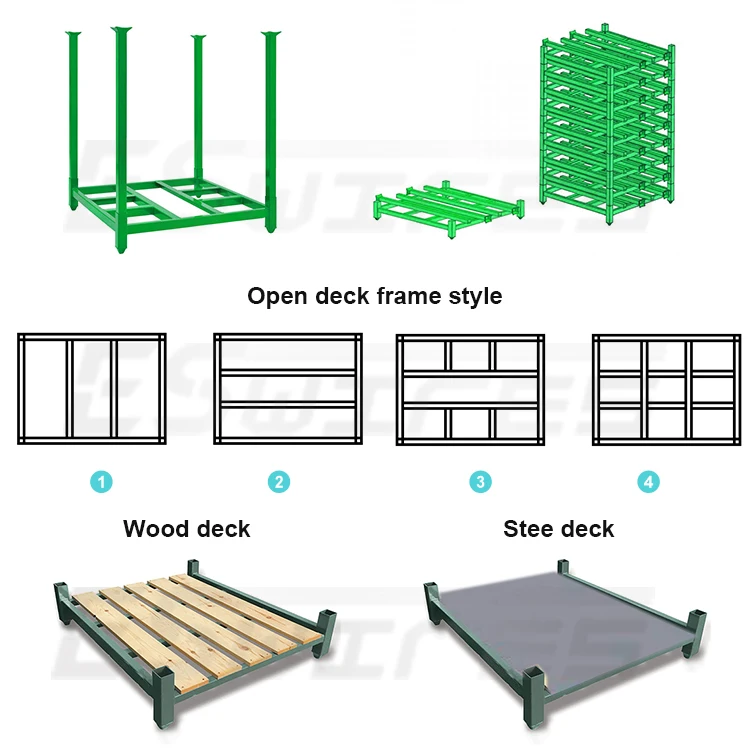 Open deck frame style

1

2

3

4

Wood deck

Stee deck