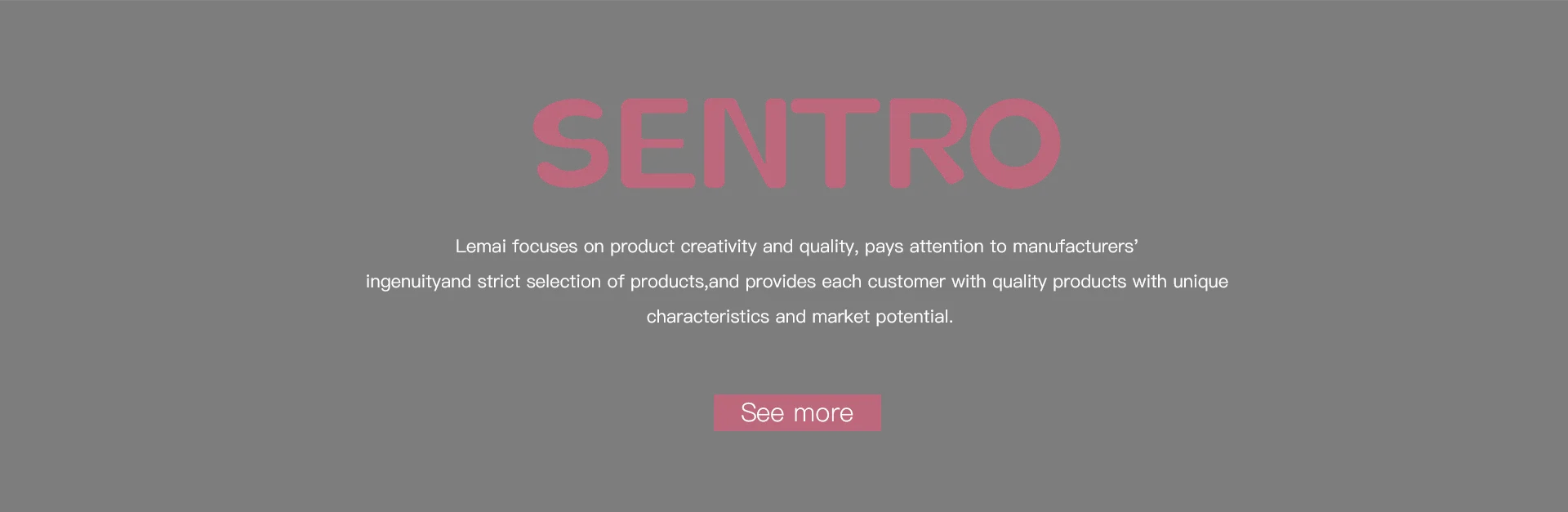 SENTRO

Lemai focuses on product creativity and quality, pays attention to manufacturers' ingenuityand strict selection of products,and provides each customer with quality products with unique characteristics and market potential.

See more