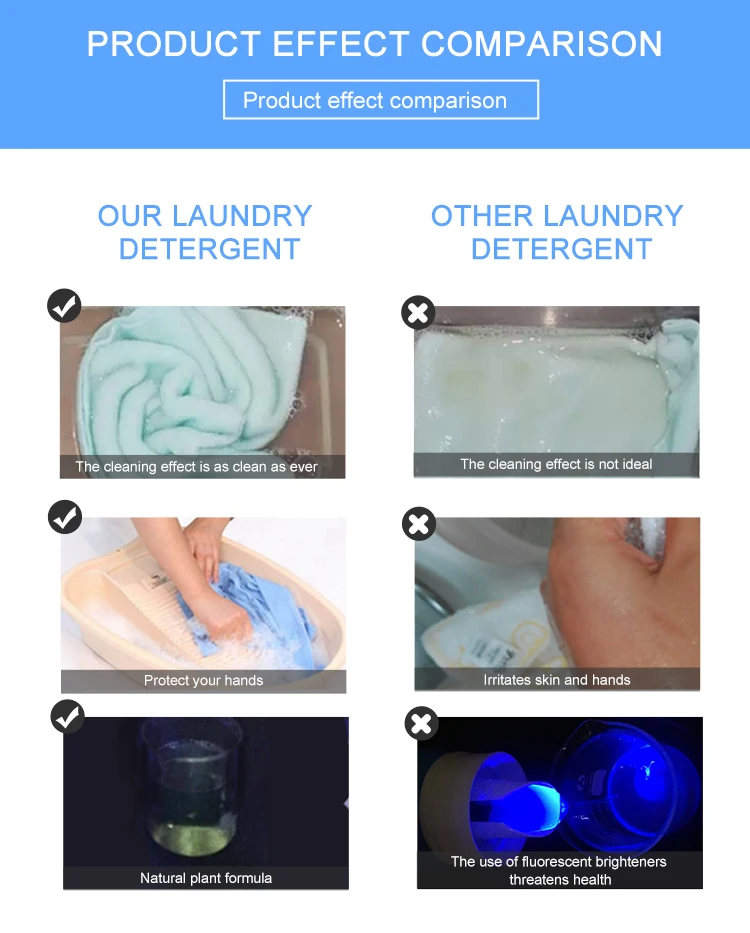 PRODUCT EFFECT COMPARISON

Product effect comparison

OUR LAUNDRY DETERGENT

The cleaning effect is as clean as ever

Protect your hands

Natural plant formula

OTHER LAUNDRY DETERGENT

The cleaning effect is not ideal

Irritates skin and hands

The use of fluorescent brighteners threatens health