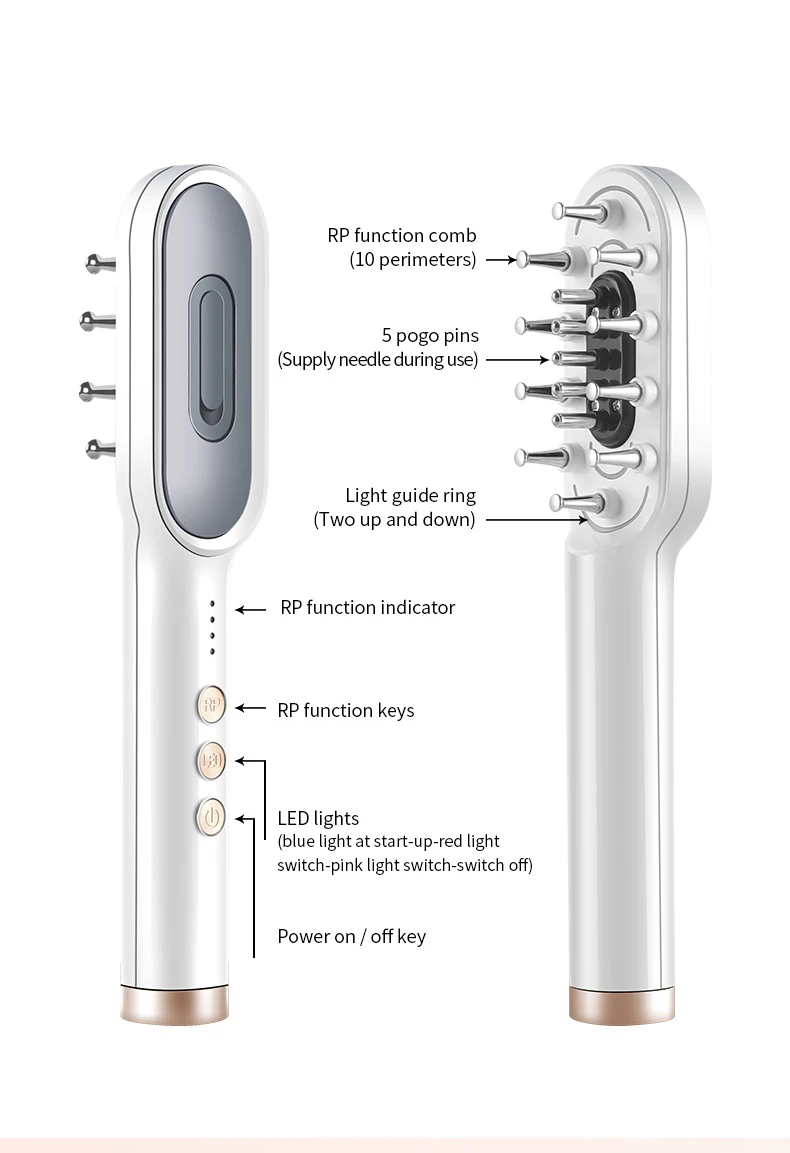 RP function comb
(10 perimeters)

5 pogo pins
(Supply needle during use)

Light guide ring
(Two up and down)

RP function indicator

RP

RP function keys

LED

LED lights
(blue light at start-up-red light switch-pink light switch-switch off)

Power on / off key