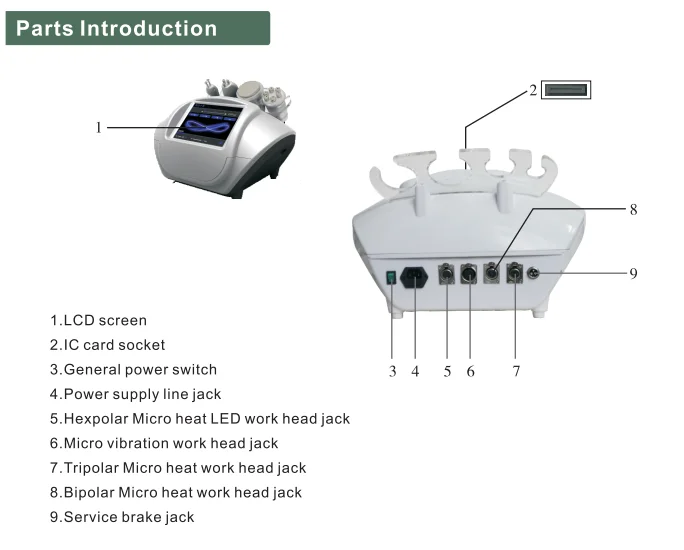 Parts Introduction

1

2

8

9

3 4 5 6 7

1.LCD screen
2.IC card socket
3.General power switch
4.Power supply line jack
5.Hexpolar Micro heat LED work head jack
6.Micro vibration work head jack
7.Tripolar Micro heat work head jack
8.Bipolar Micro heat work head jack
9.Service brake jack