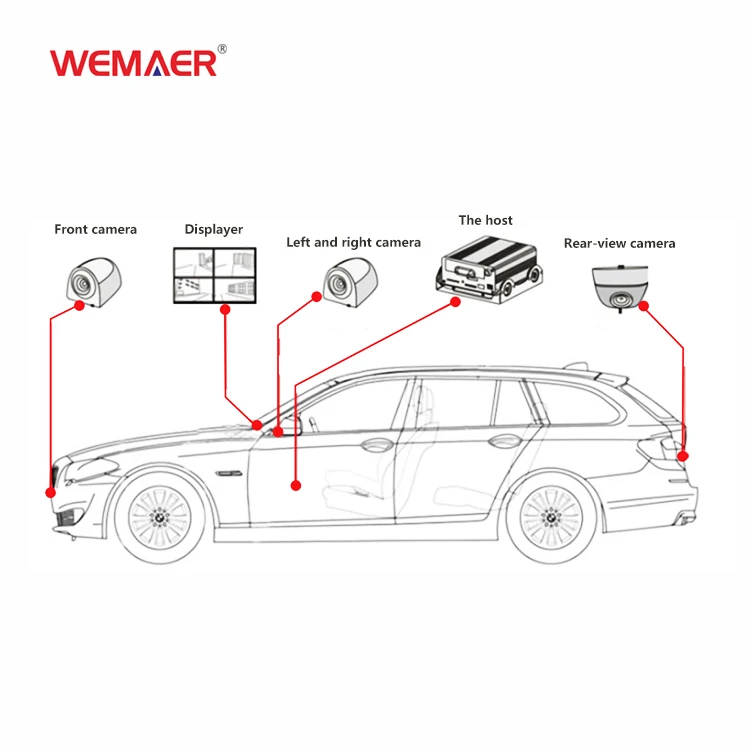 WEMAER®

Front camera

Displayer

Left and right camera

The host

Rear-view camera