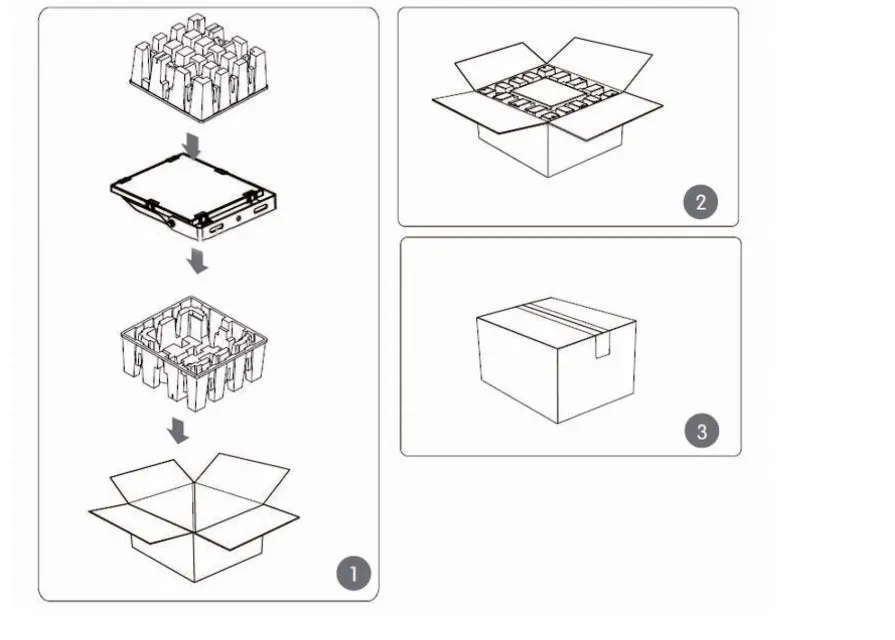 1

2

3