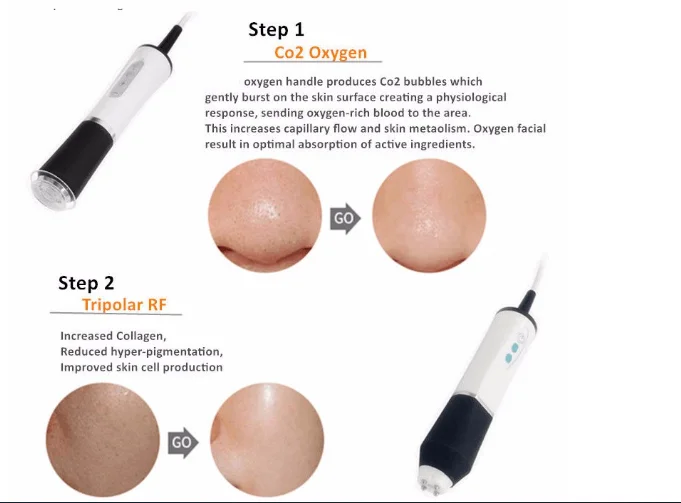 Step 1
Co2 Oxygen

oxygen handle produces Co2 bubbles which gently burst on the skin surface creating a physiological response, sending oxygen-rich blood to the area.
This increases capillary flow and skin metaolism. Oxygen facial result in optimal absorption of active ingredients.

GO

Step 2
Tripolar RF

Increased Collagen,
Reduced hyper-pigmentation,
Improved skin cell production

GO