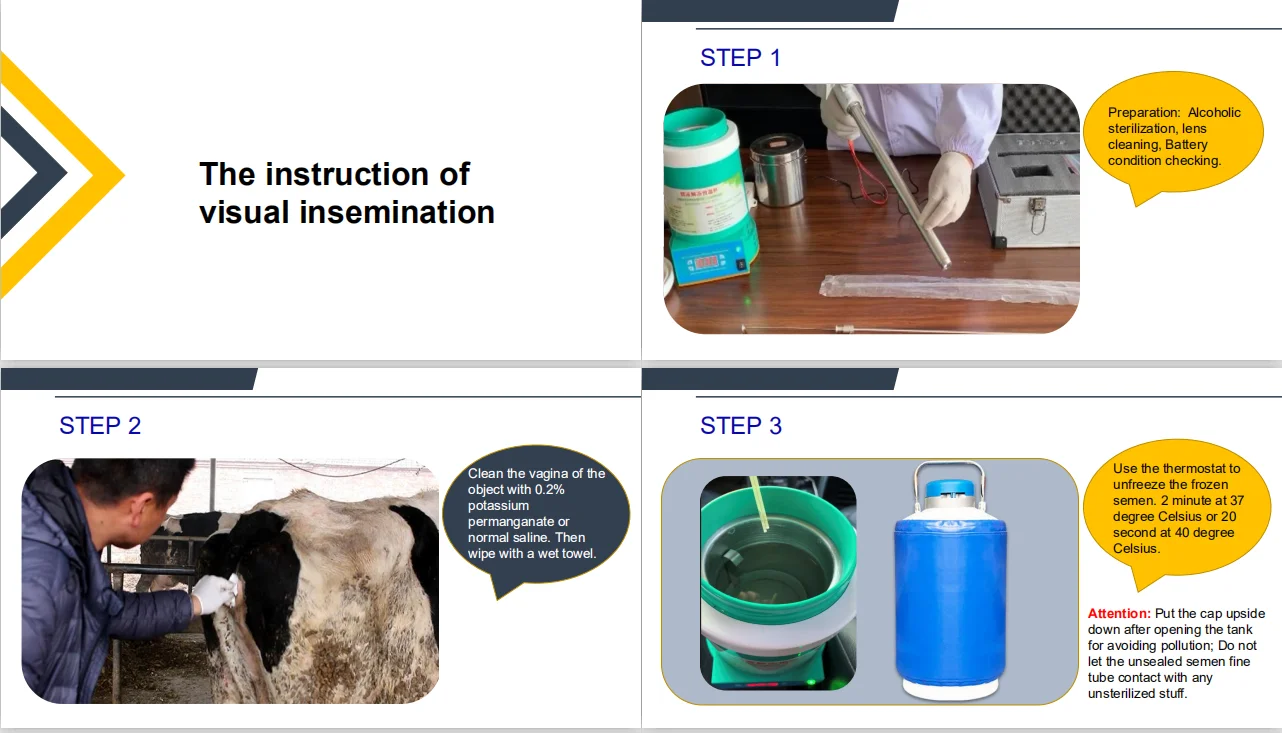 The instruction of visual insemination

STEP 1

Preparation: Alcoholic sterilization, lens cleaning, Battery condition checking.

STEP 2

Clean the vagina of the object with 0.2% potassium permanganate or normal saline. Then wipe with a wet towel.

STEP 3

Use the thermostat to unfreeze the frozen semen. 2 minute at 37 degree Celsius or 20 second at 40 degree Celsius.

Attention: Put the cap upside down after opening the tank for avoiding pollution; Do not let the unsealed semen fine tube contact with any unsterilized stuff.