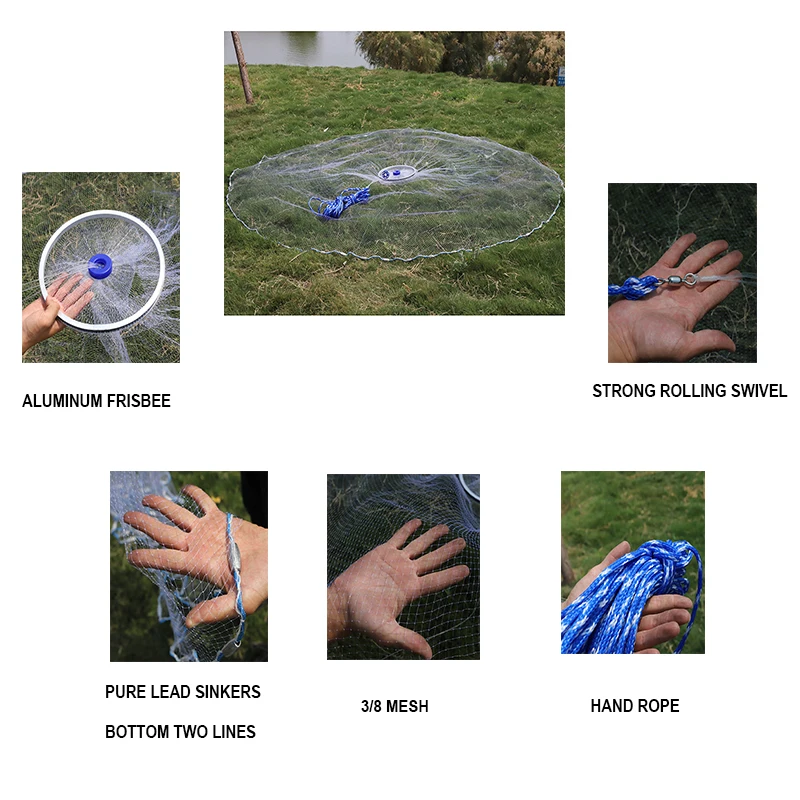 ALUMINUM FRISBEE

STRONG ROLLING SWIVEL

PURE LEAD SINKERS

BOTTOM TWO LINES

3/8 MESH

HAND ROPE