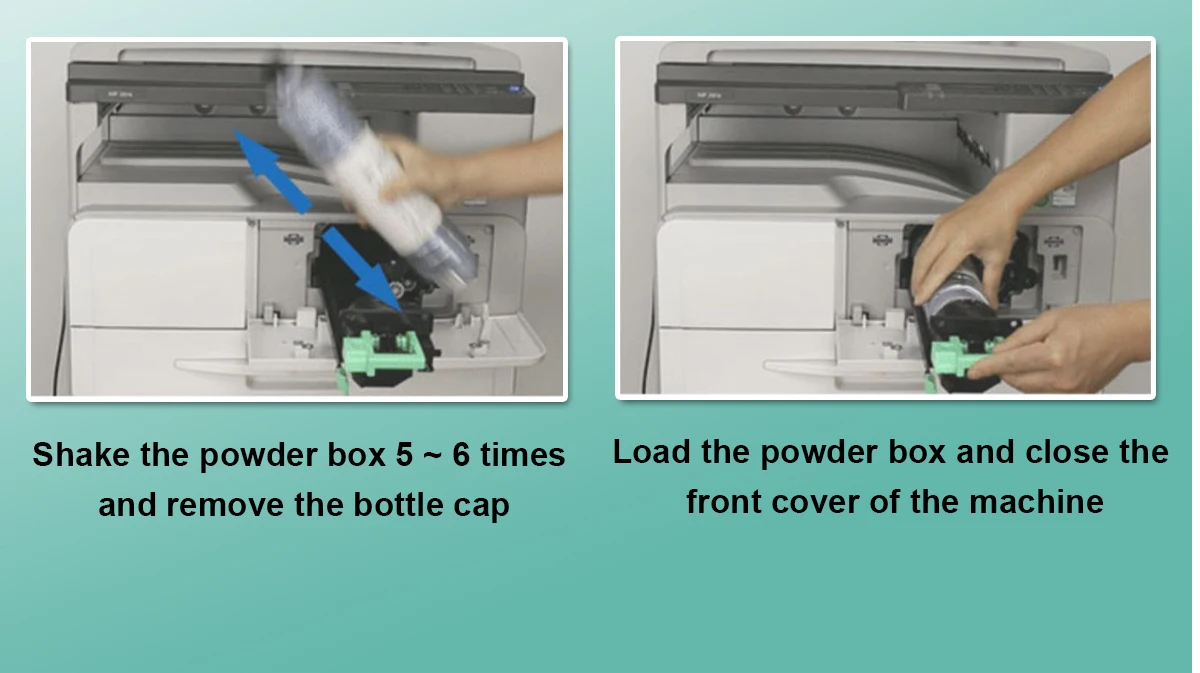 Shake the powder box 5 ~ 6 times and remove the bottle cap

Load the powder box and close the front cover of the machine