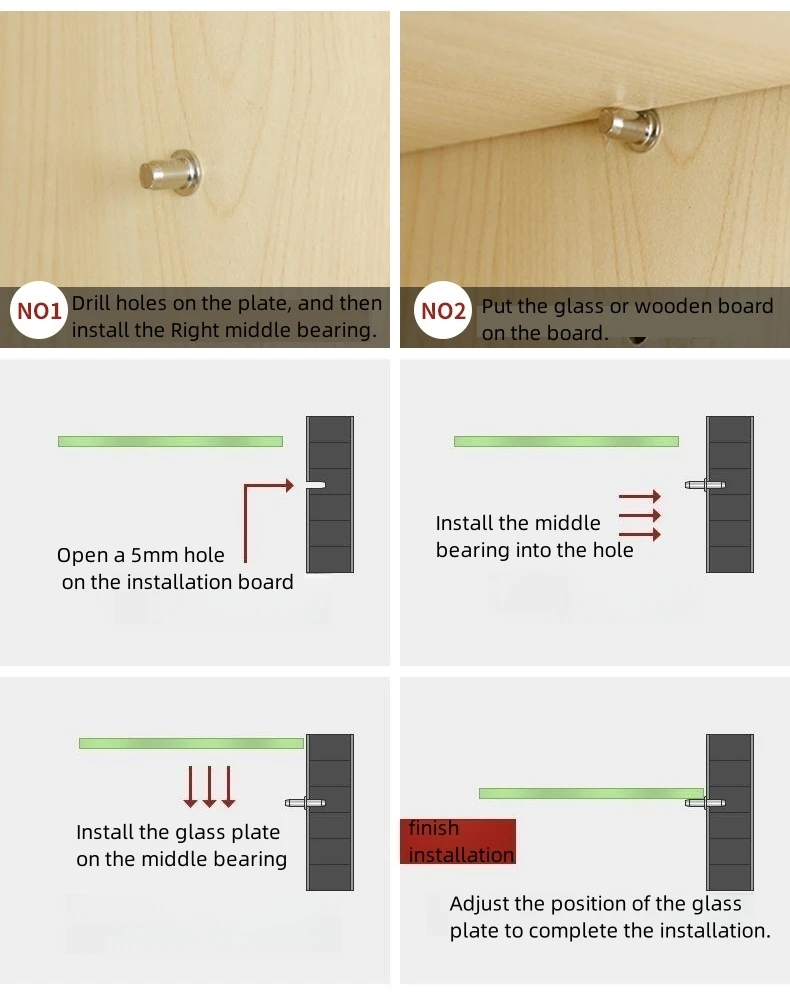 NO1 Drill holes on the plate, and then install the Right middle bearing.

NO2 Put the glass or wooden board on the board.

Open a 5mm hole on the installation board

Install the middle bearing into the hole

Install the glass plate on the middle bearing

finish installation

Adjust the position of the glass plate to complete the installation.