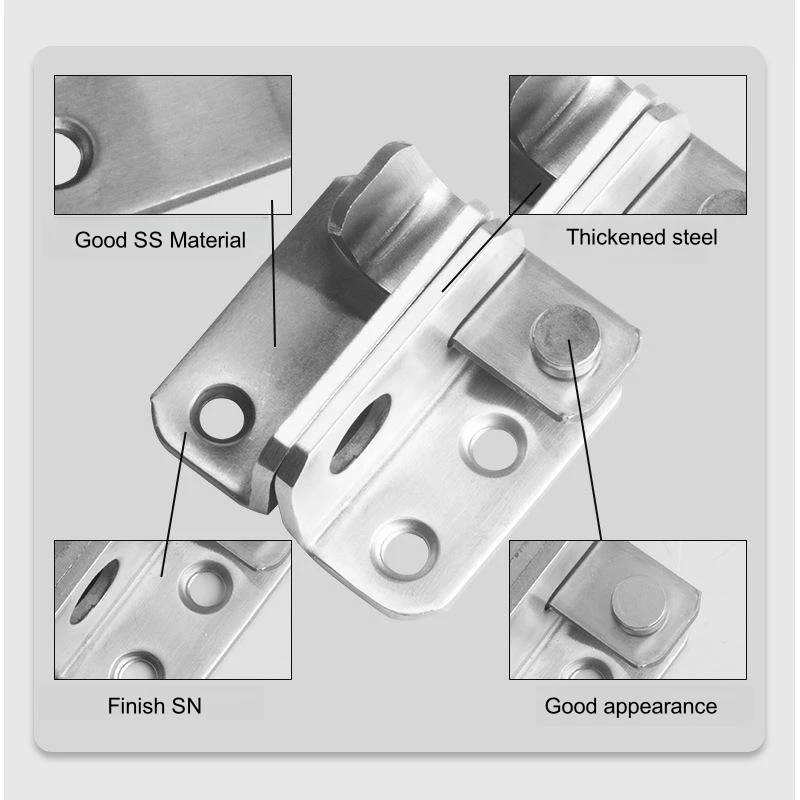 Good SS Material

Thickened steel

Finish SN

Good appearance