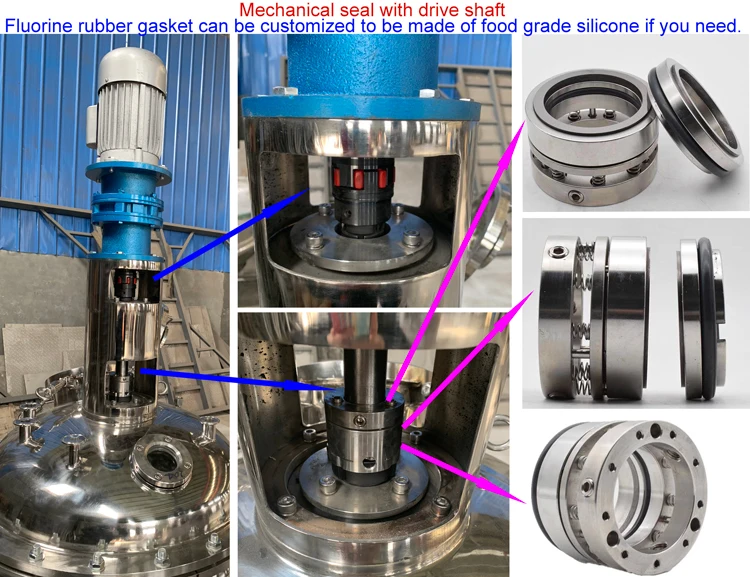 Mechanical seal with drive shaft
Fluorine rubber gasket can be customized to be made of food grade silicone if you need.