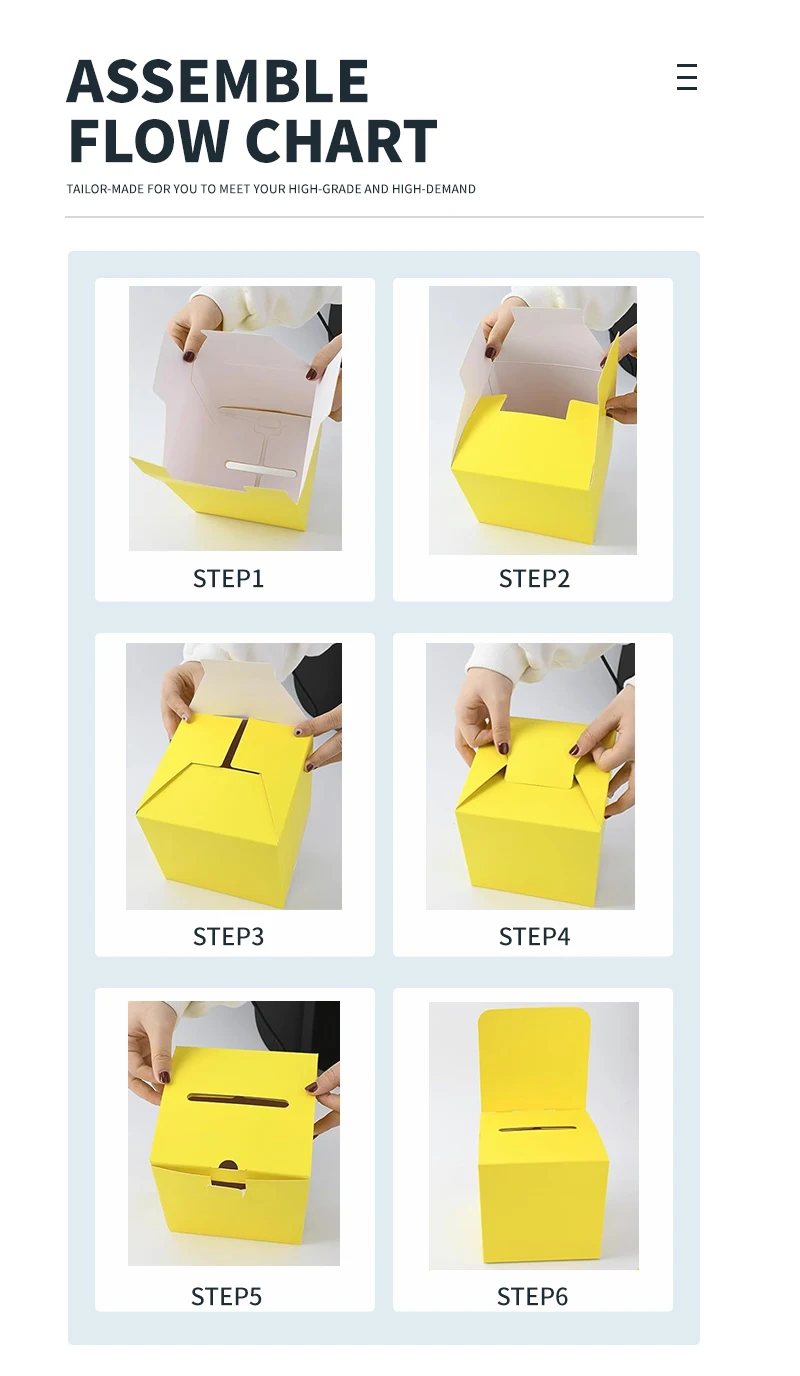 ASSEMBLE
FLOW CHART

TAILOR-MADE FOR YOU TO MEET YOUR HIGH-GRADE AND HIGH-DEMAND

STEP1

STEP2

STEP3

STEP4

STEP5

STEP6