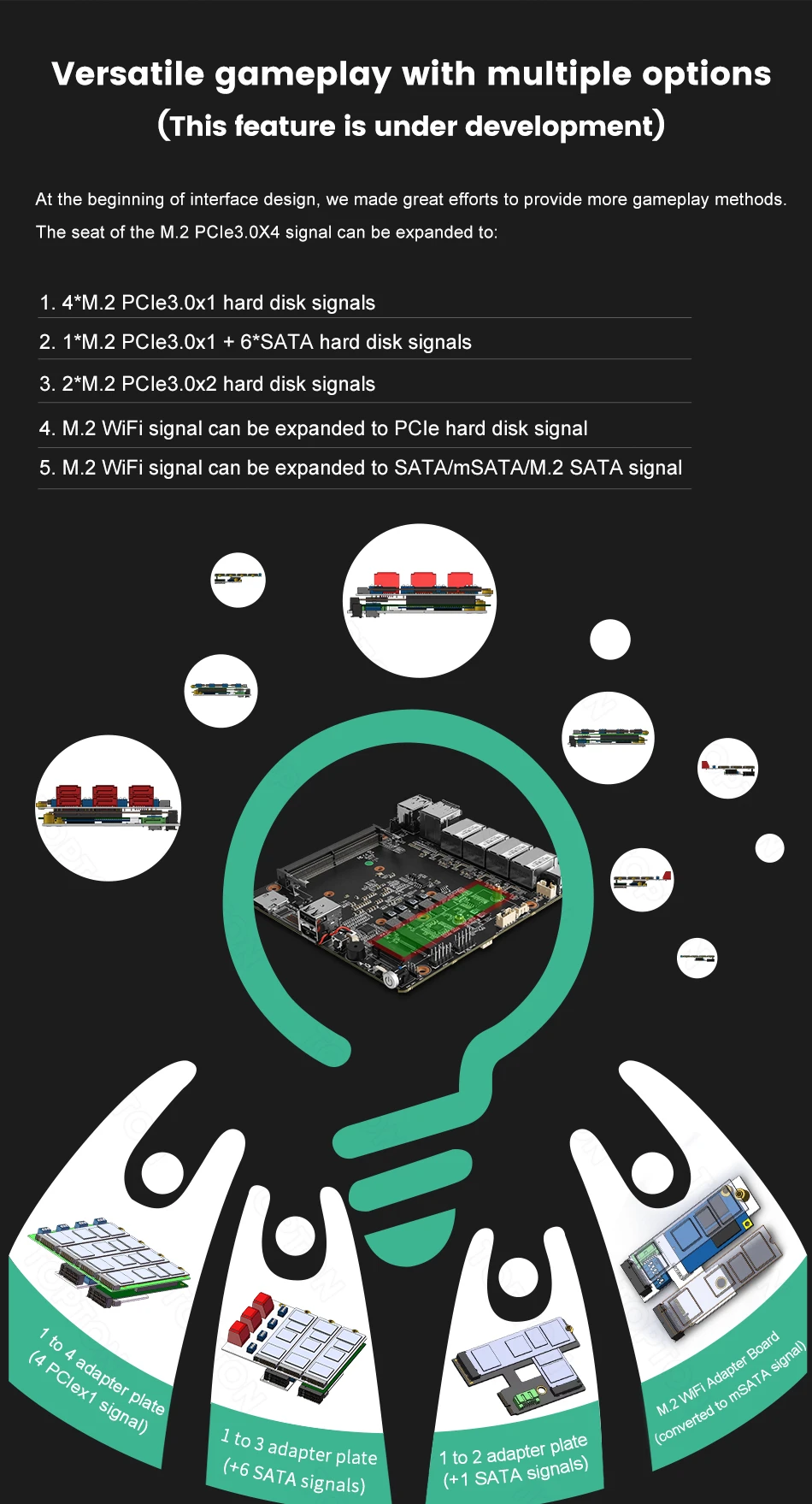 Versatile gameplay with multiple options
(This feature is under development)

At the beginning of interface design, we made great efforts to provide more gameplay methods. The seat of the M.2 PCIe3.0X4 signal can be expanded to:

1. 4*M.2 PCIe3.0x1 hard disk signals
2. 1*M.2 PCIe3.0x1 + 6*SATA hard disk signals
3. 2*M.2 PCIe3.0x2 hard disk signals
4. M.2 WiFi signal can be expanded to PCIe hard disk signal
5. M.2 WiFi signal can be expanded to SATA/mSATA/M.2 SATA signal

1 to 4 adapter plate
(4 PCIex1 signal)

1 to 3 adapter plate
(+6 SATA signals)

1 to 2 adapter plate
(+1 SATA signals)

M.2 WiFi Adapter Board
(converted to mSATA signal)