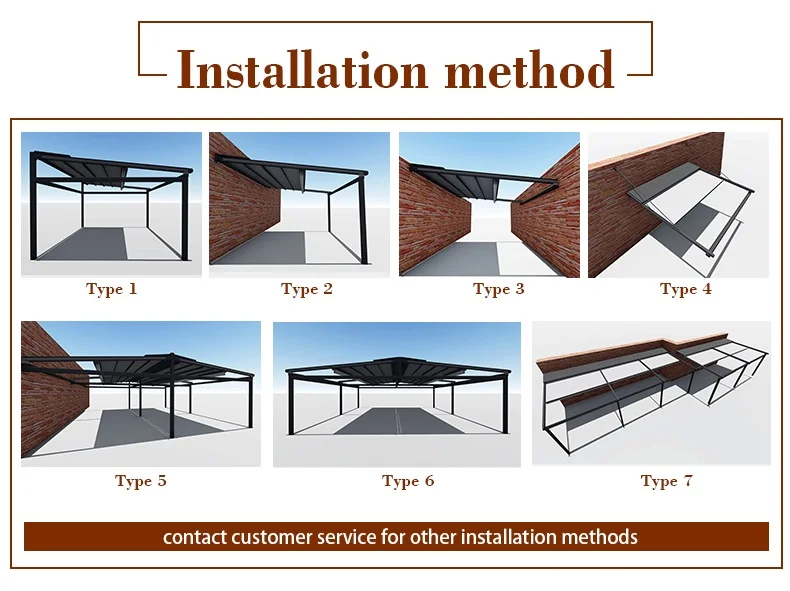 Installation method

Type 1

Type 2

Type 3

Type 4

Type 5

Type 6

Type 7

contact customer service for other installation methods