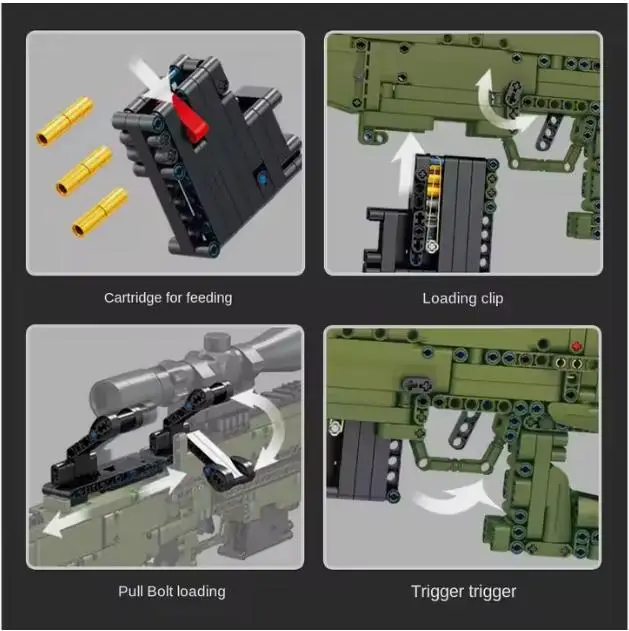 Cartridge for feeding

Loading clip

Pull Bolt loading

Trigger trigger