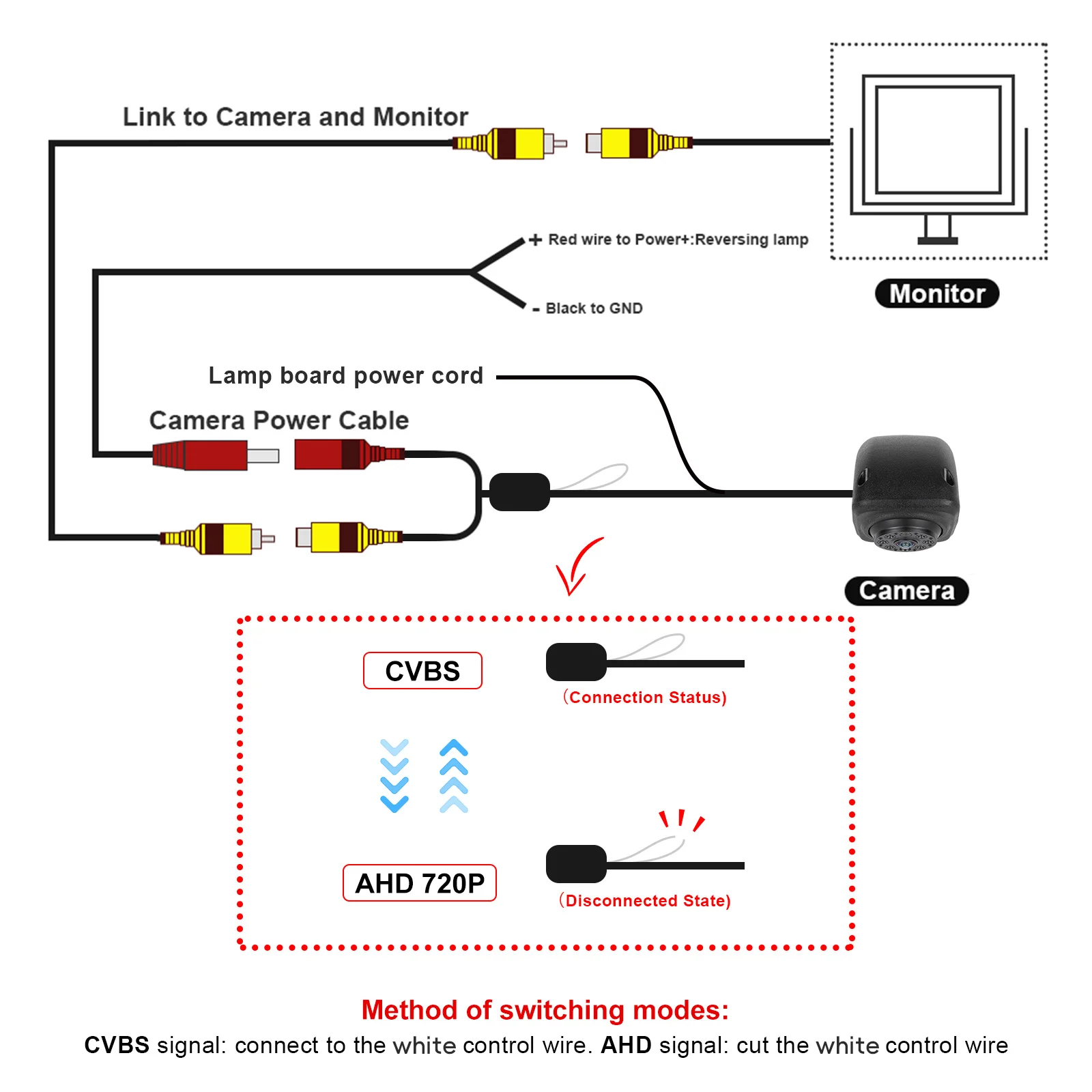 Link to Camera and Monitor

+ Red wire to Power+:Reversing lamp

- Black to GND

Monitor

Lamp board power cord

Camera Power Cable

Camera

CVBS

(Connection Status)

AHD 720P

(Disconnected State)

Method of switching modes:

CVBS signal: connect to the white control wire. AHD signal: cut the white control wire