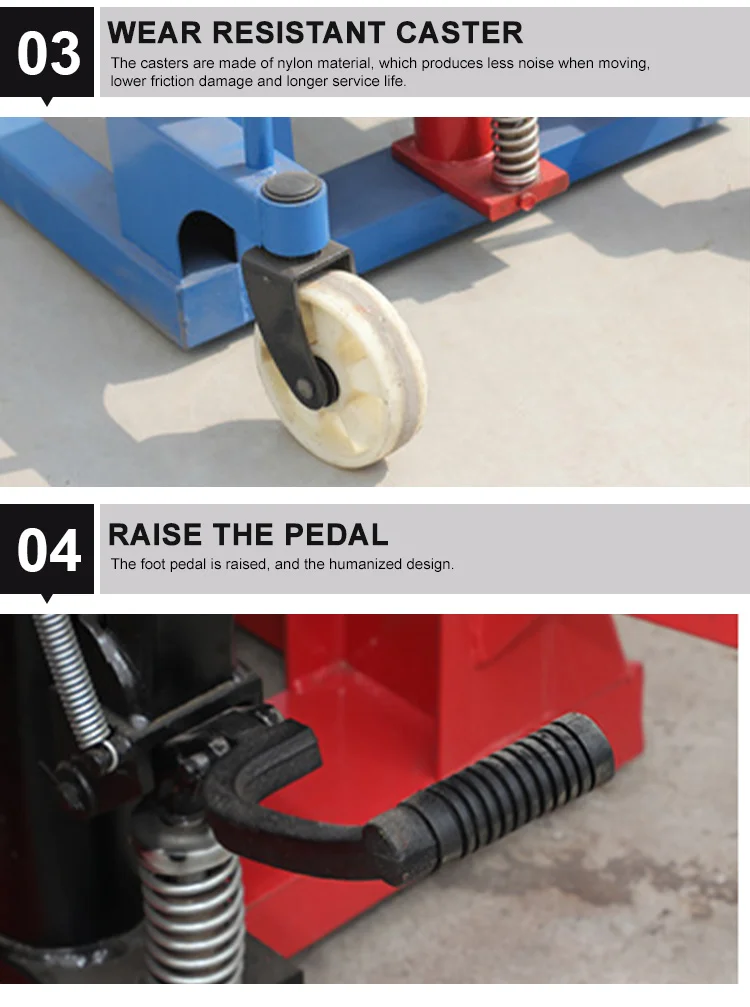 03

WEAR RESISTANT CASTER

The casters are made of nylon material, which produces less noise when moving, lower friction damage and longer service life.

04

RAISE THE PEDAL

The foot pedal is raised, and the humanized design.