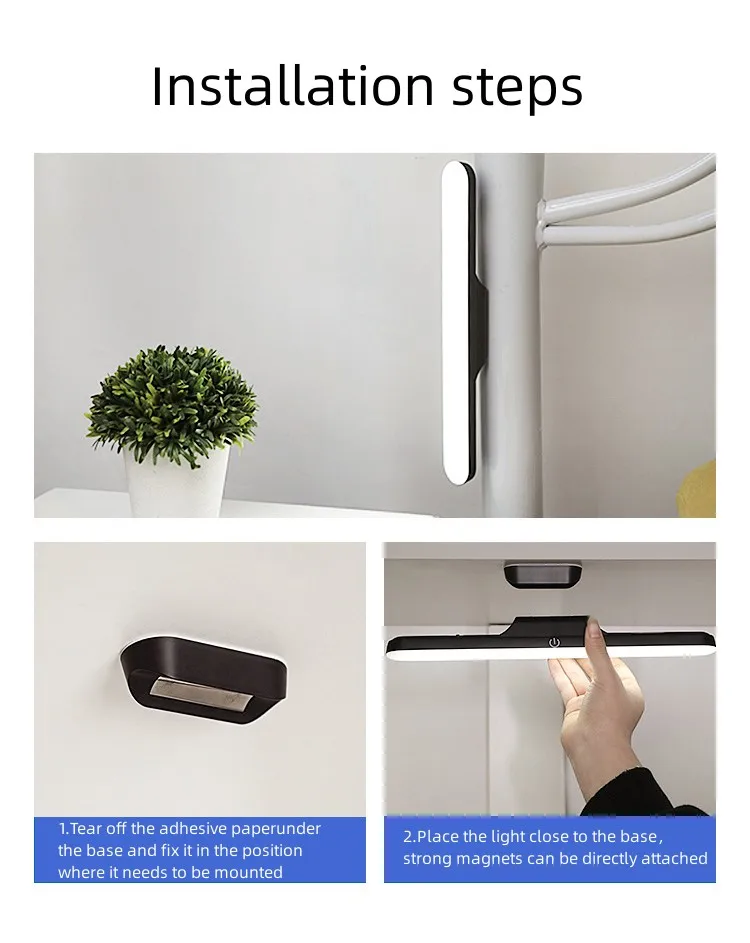 Installation steps

1.Tear off the adhesive paperunder the base and fix it in the position where it needs to be mounted

2.Place the light close to the base, strong magnets can be directly attached