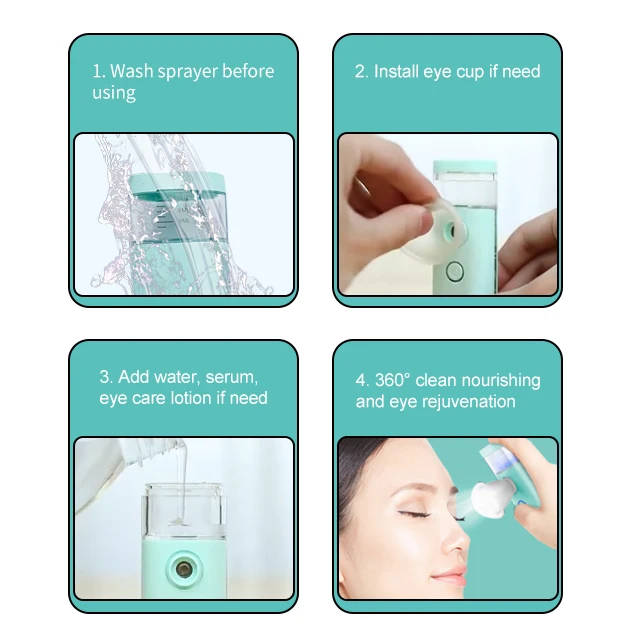 1. Wash sprayer before using

2. Install eye cup if need

3. Add water, serum, eye care lotion if need

4. 360° clean nourishing and eye rejuvenation